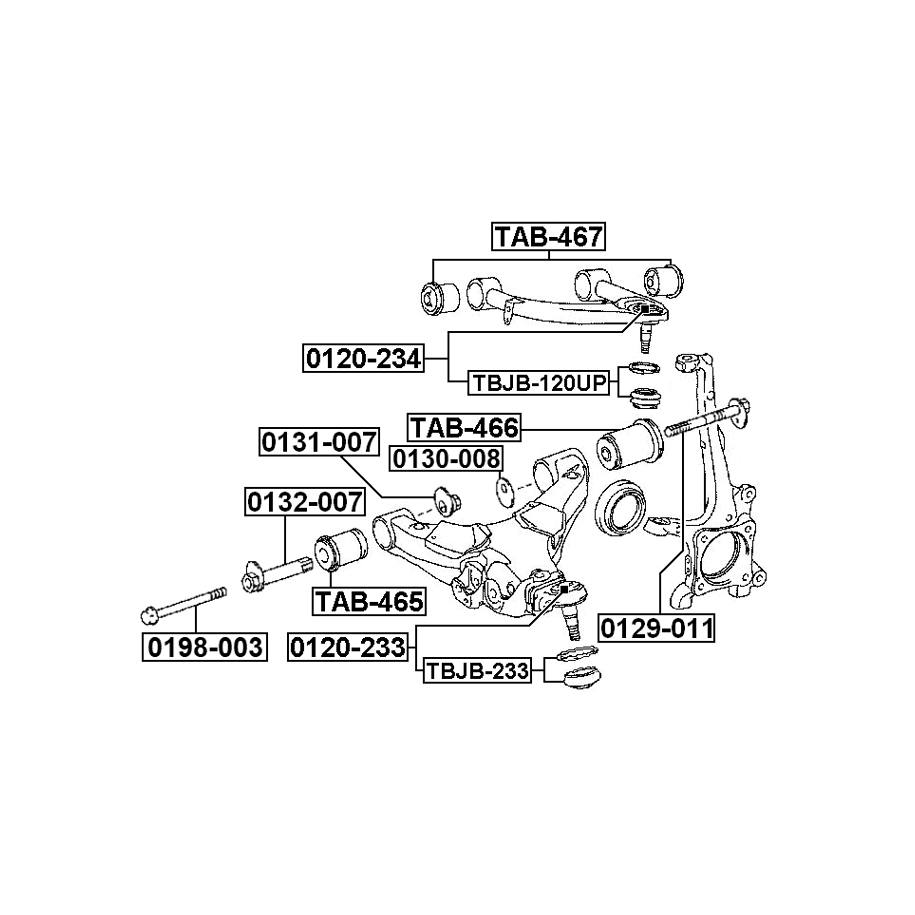 TAB-467

0120-234

TBJB-120UP

TAB-466

0131-007

0130-008

0132-007

TAB-465

0198-003

0120-233

TBJB-233

0129-011