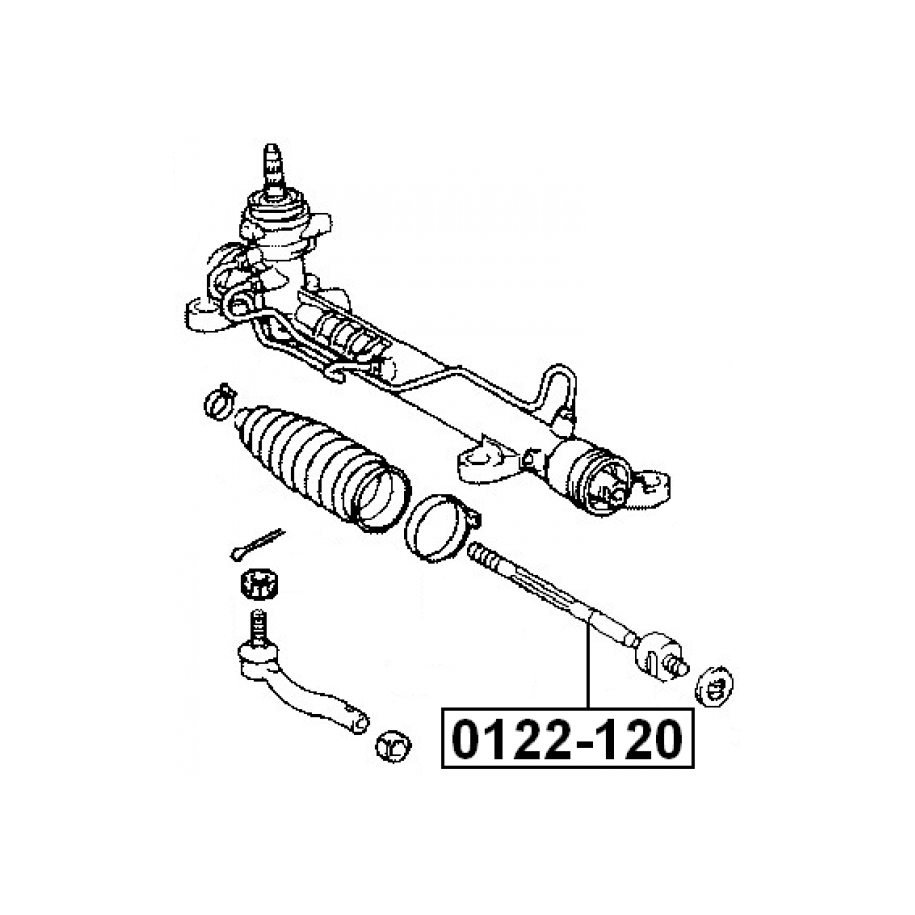 0122-120