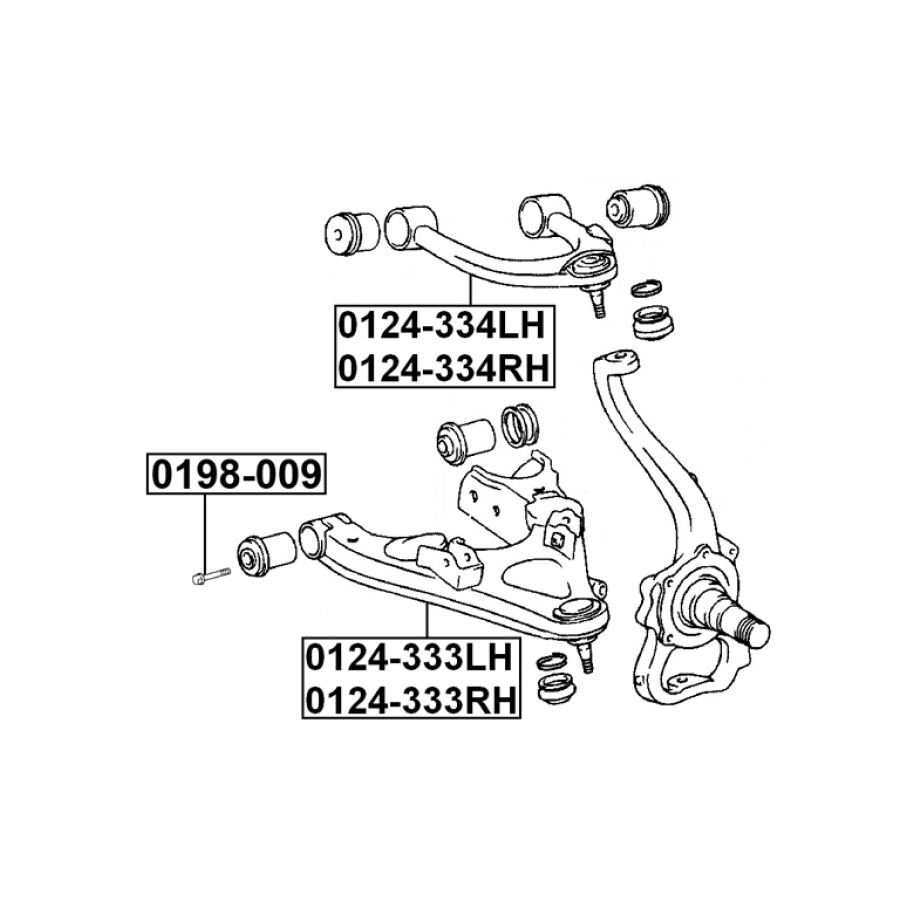 0124-334LH
0124-334RH

0198-009

0124-333LH
0124-333RH