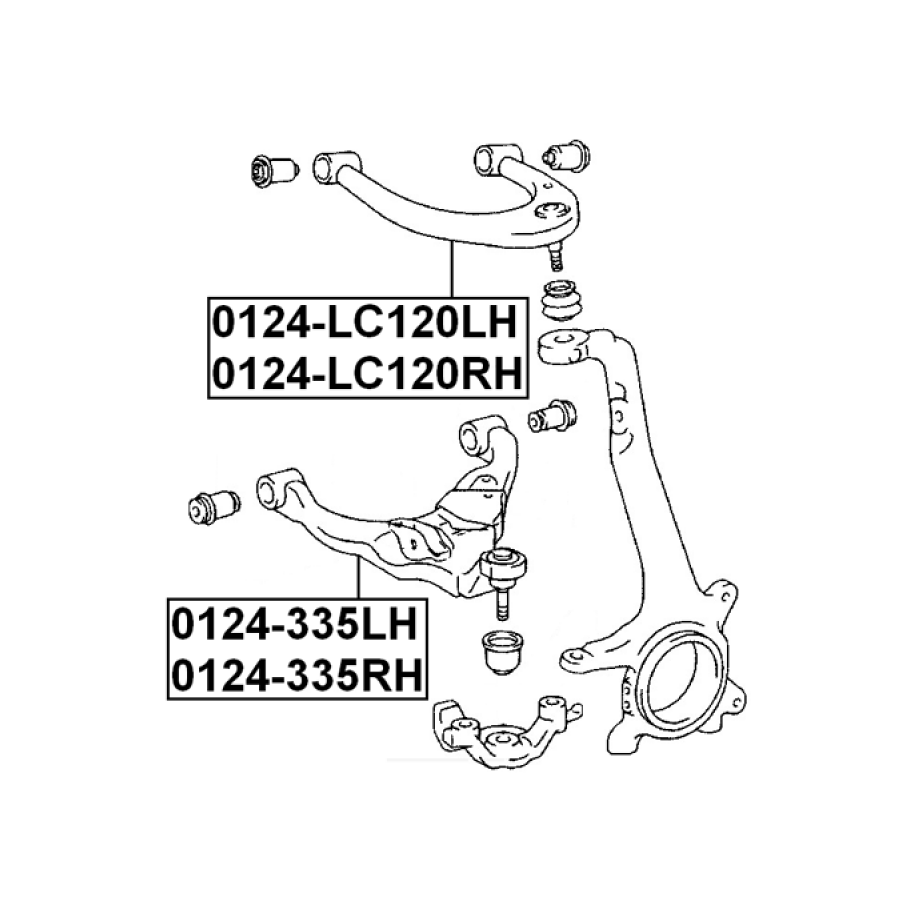 0124-LC120LH
0124-LC120RH

0124-335LH
0124-335RH