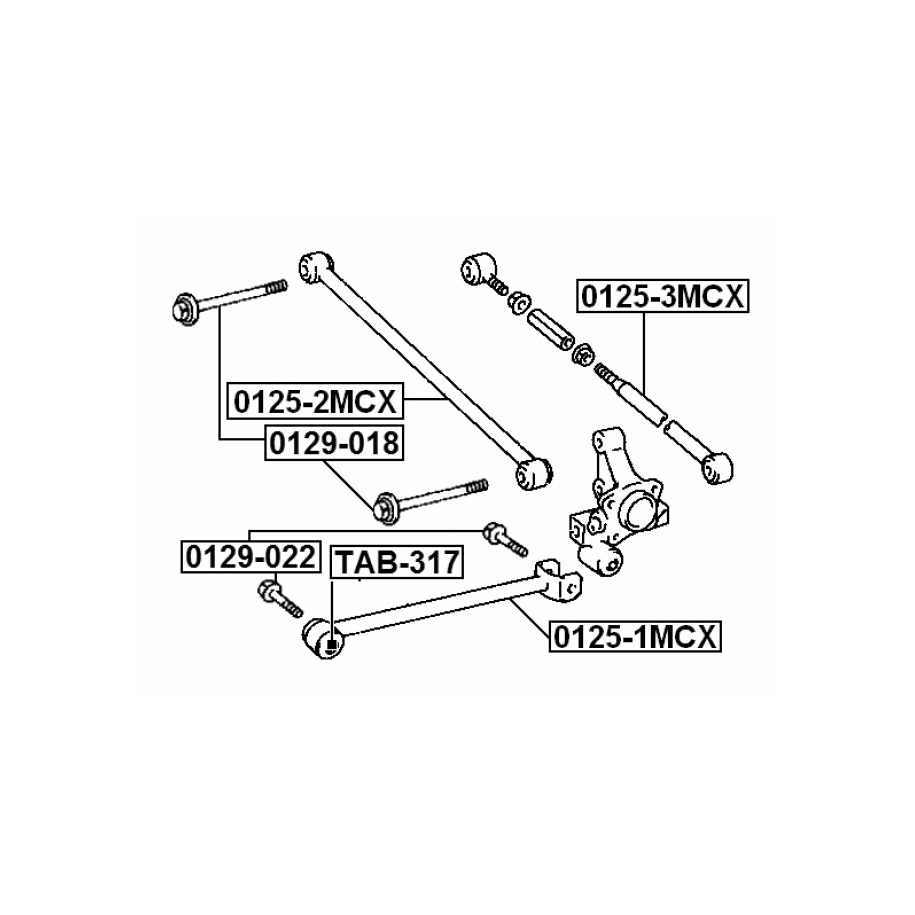 0125-3MCX
0125-2MCX
0129-018
0129-022
TAB-317
0125-1MCX