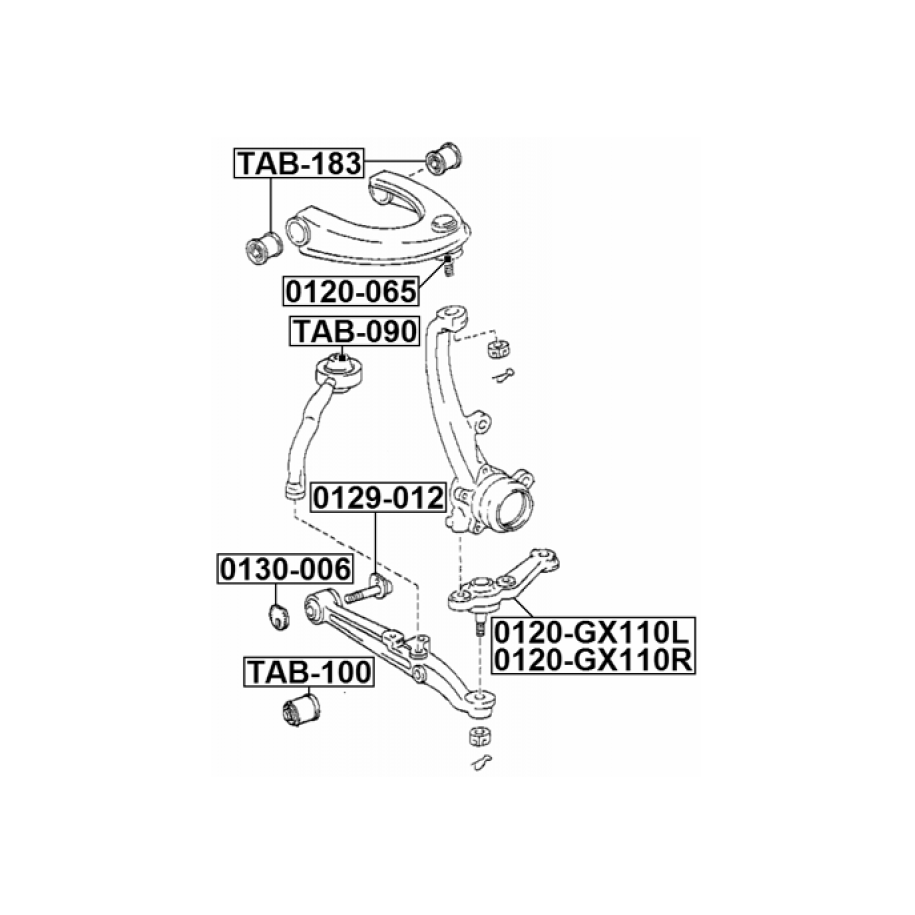 TAB-183

0120-065

TAB-090

0129-012

0130-006

0120-GX110L
0120-GX110R

TAB-100