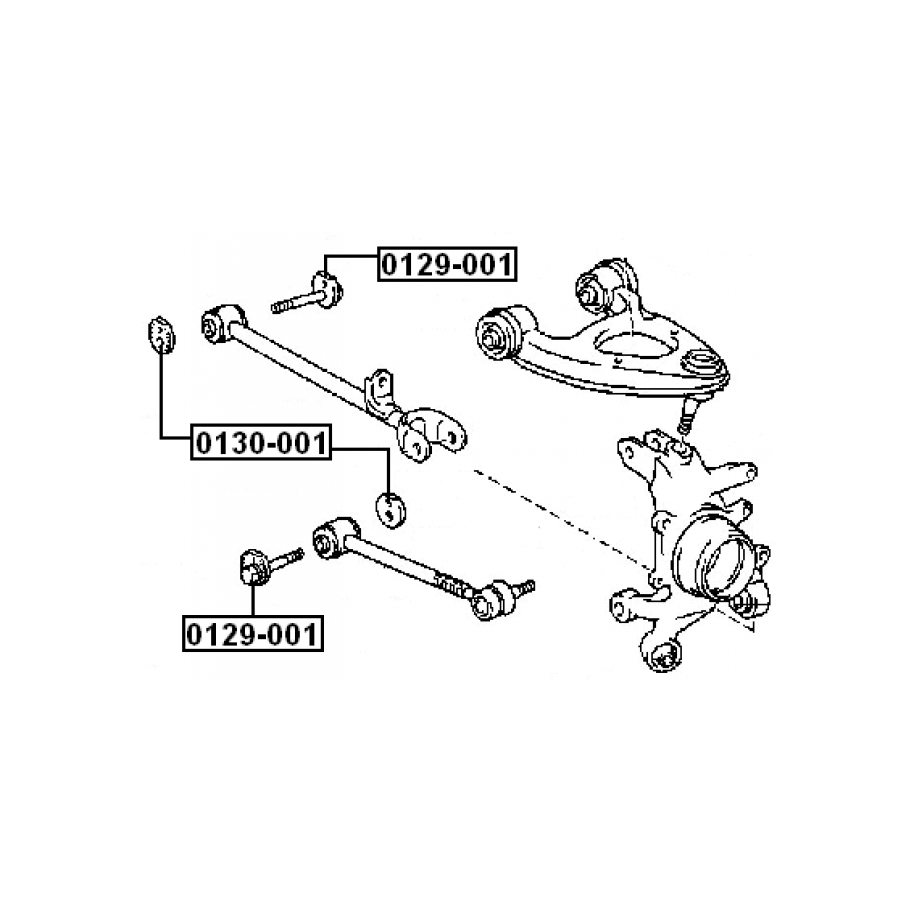 0129-001

0130-001

0129-001