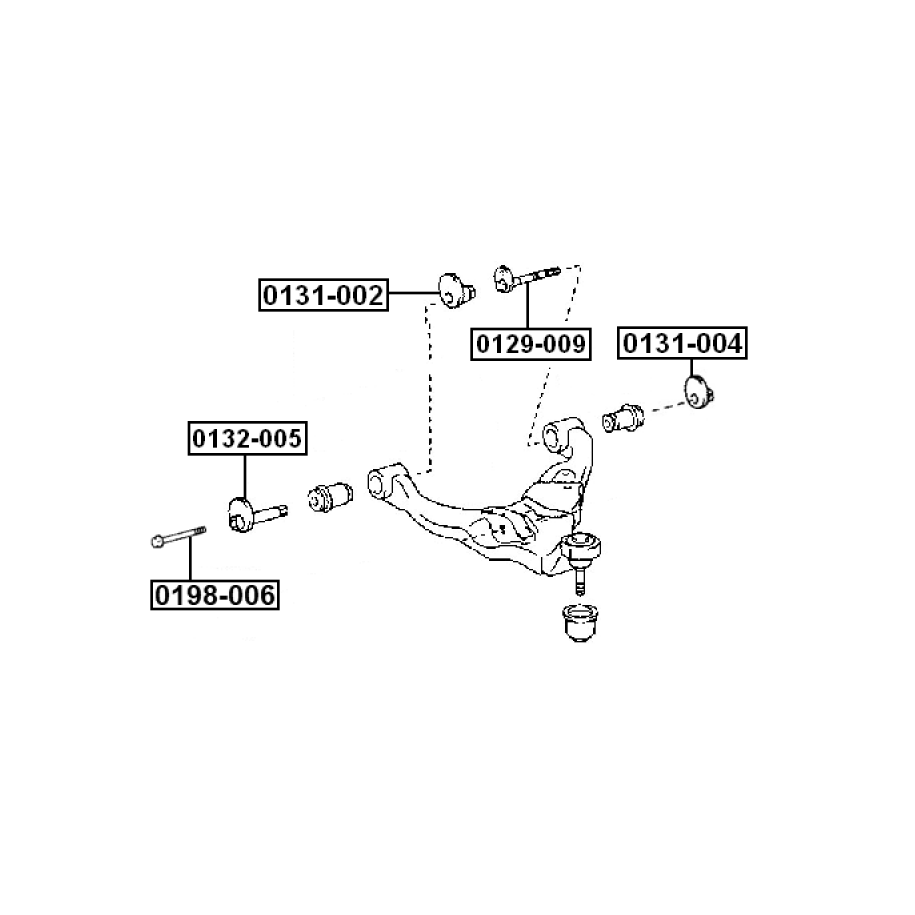 0131-002

0129-009

0131-004

0132-005

0198-006