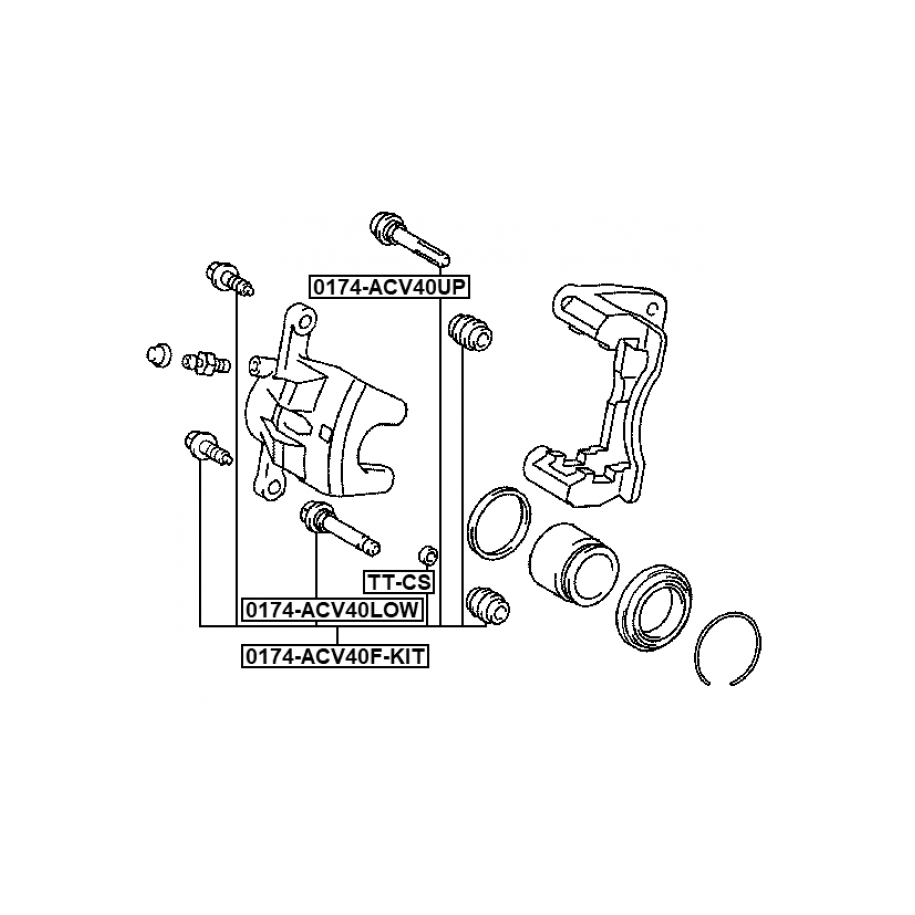 0174-ACV40UP

TT-CS

0174-ACV40LOW

0174-ACV40F-KIT