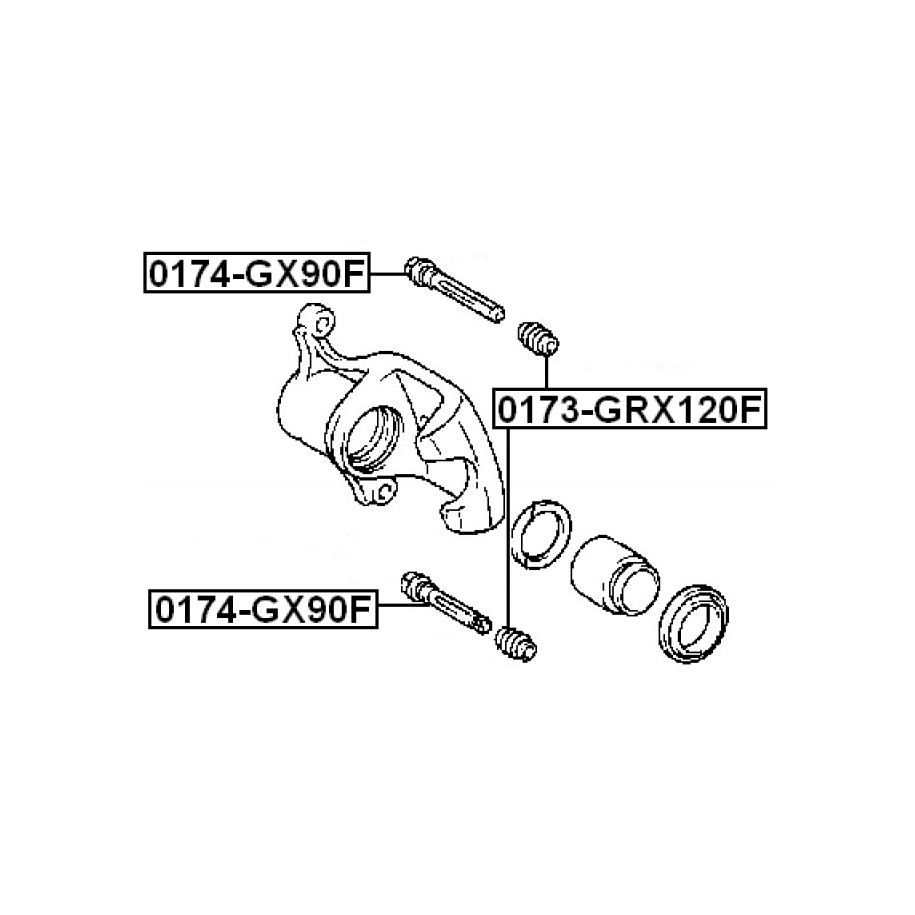 0174-GX90F

0173-GRX120F

0174-GX90F