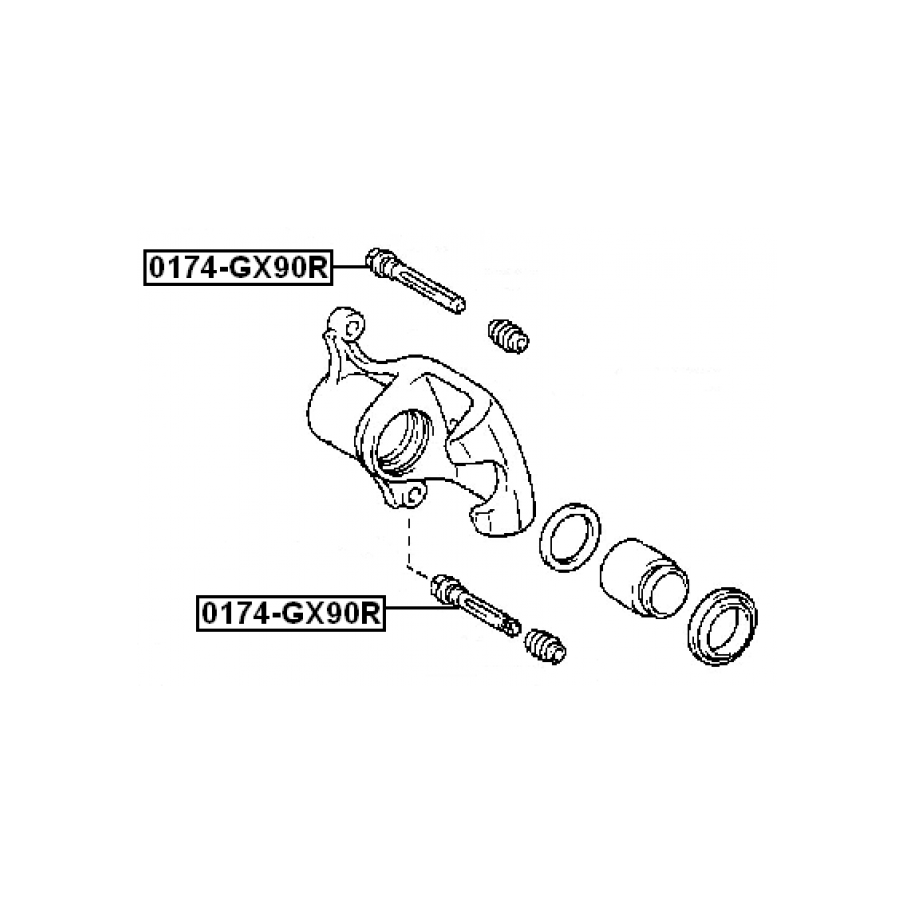 0174-GX90R

0174-GX90R