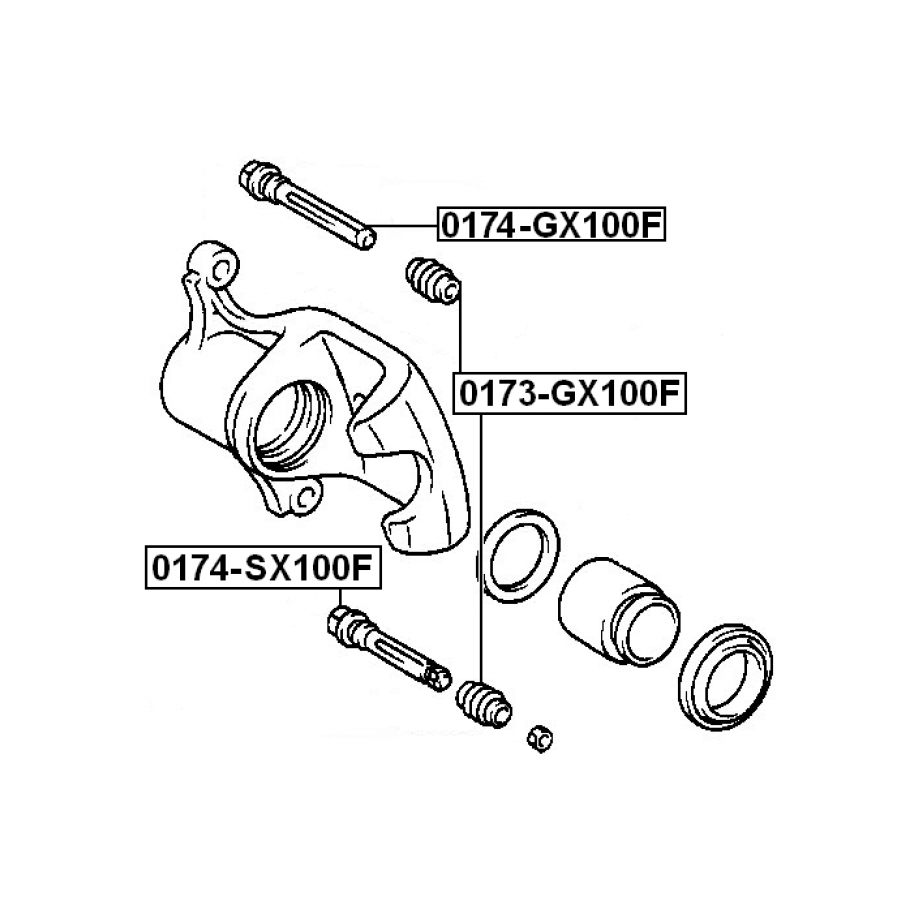 0174-GX100F

0173-GX100F

0174-SX100F