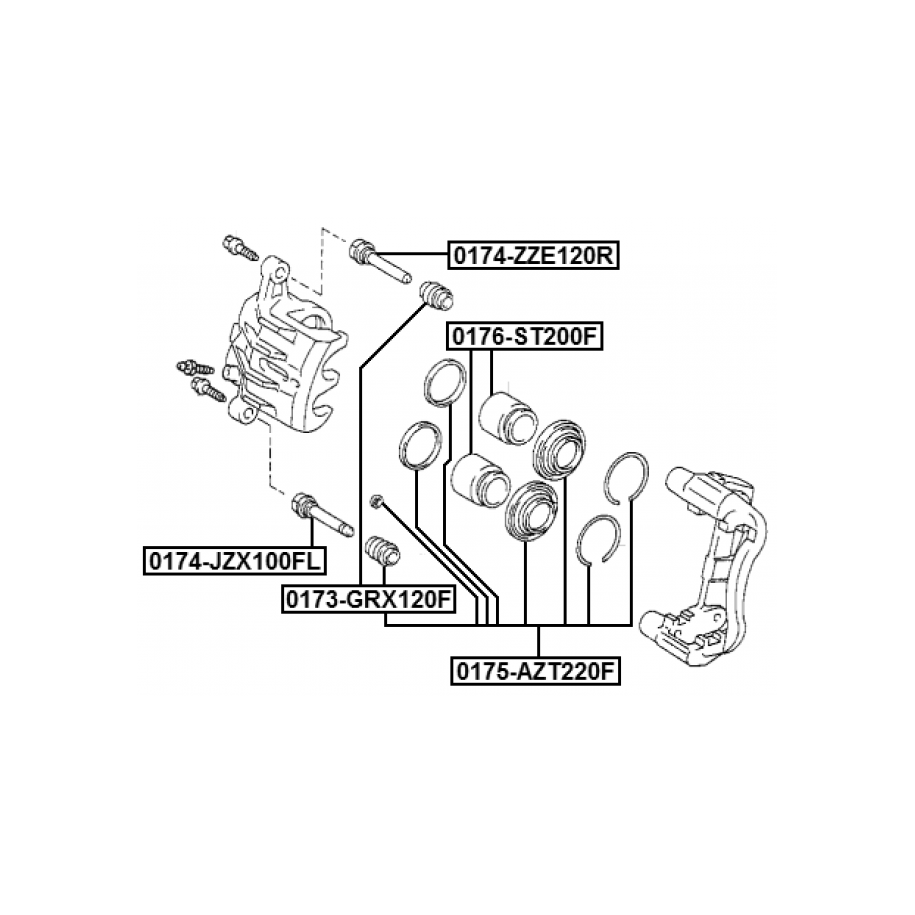 0174-ZZE120R
0176-ST200F
0174-JZX100FL
0173-GRX120F
0175-AZT220F