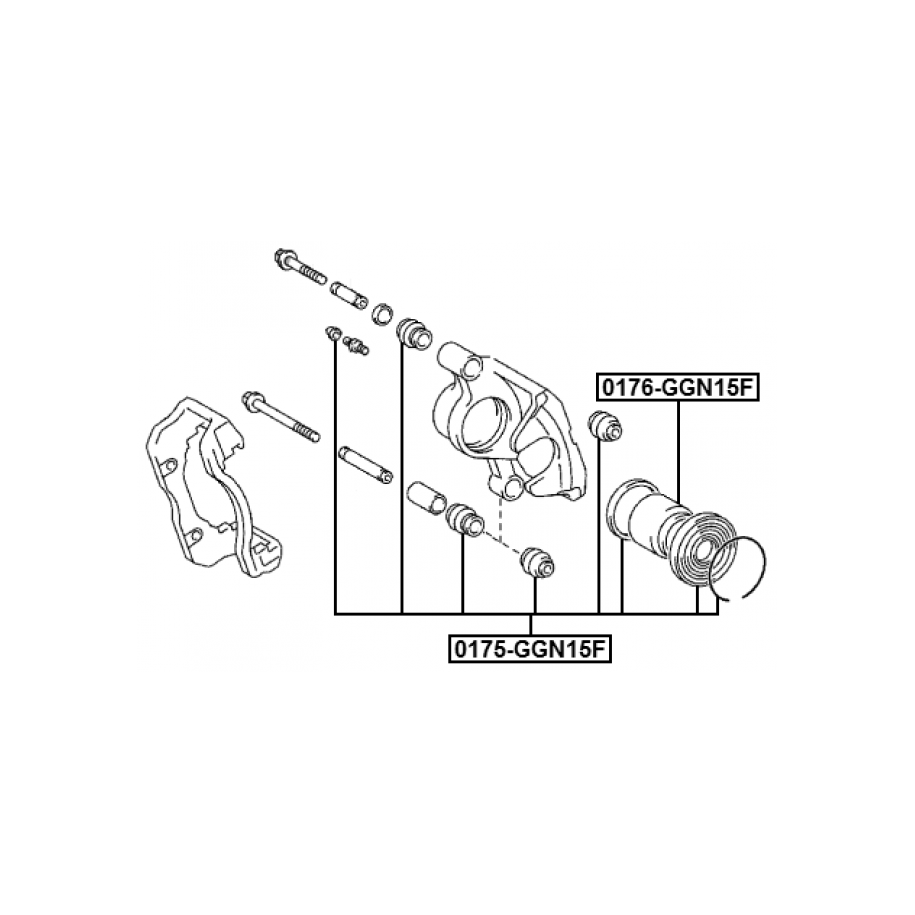 0176-GGN15F

0175-GGN15F