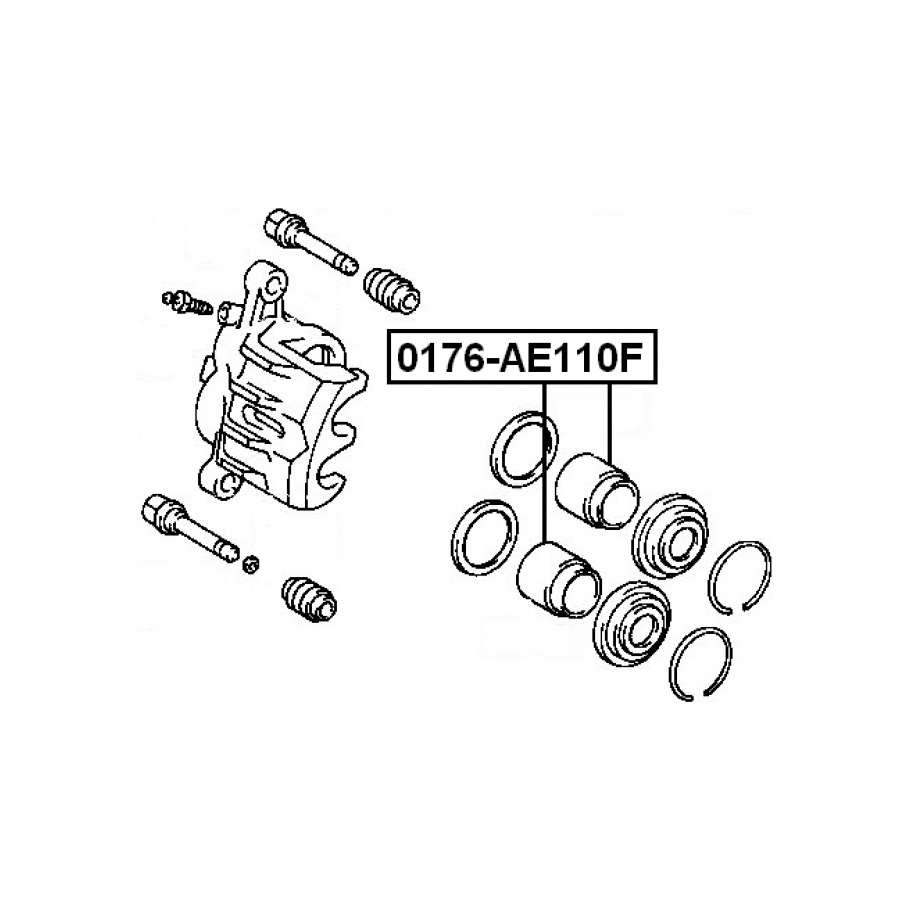 0176-AE110F