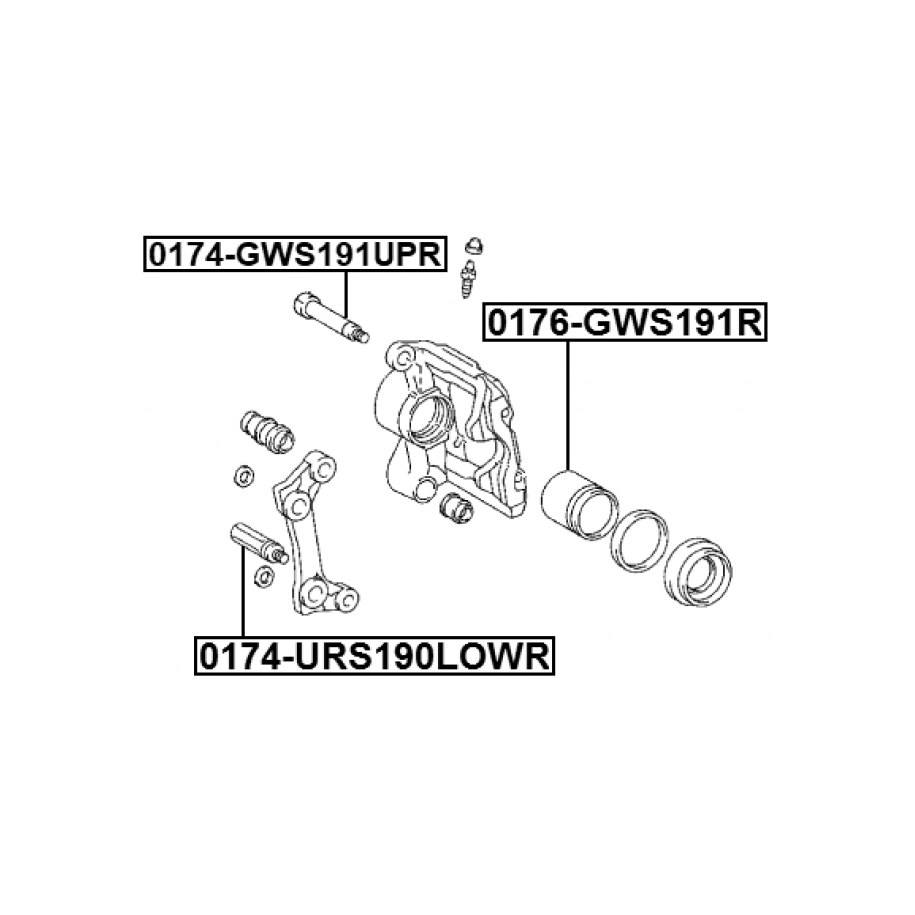 0174-GWS191UPR

0176-GWS191R

0174-URS190LOWR