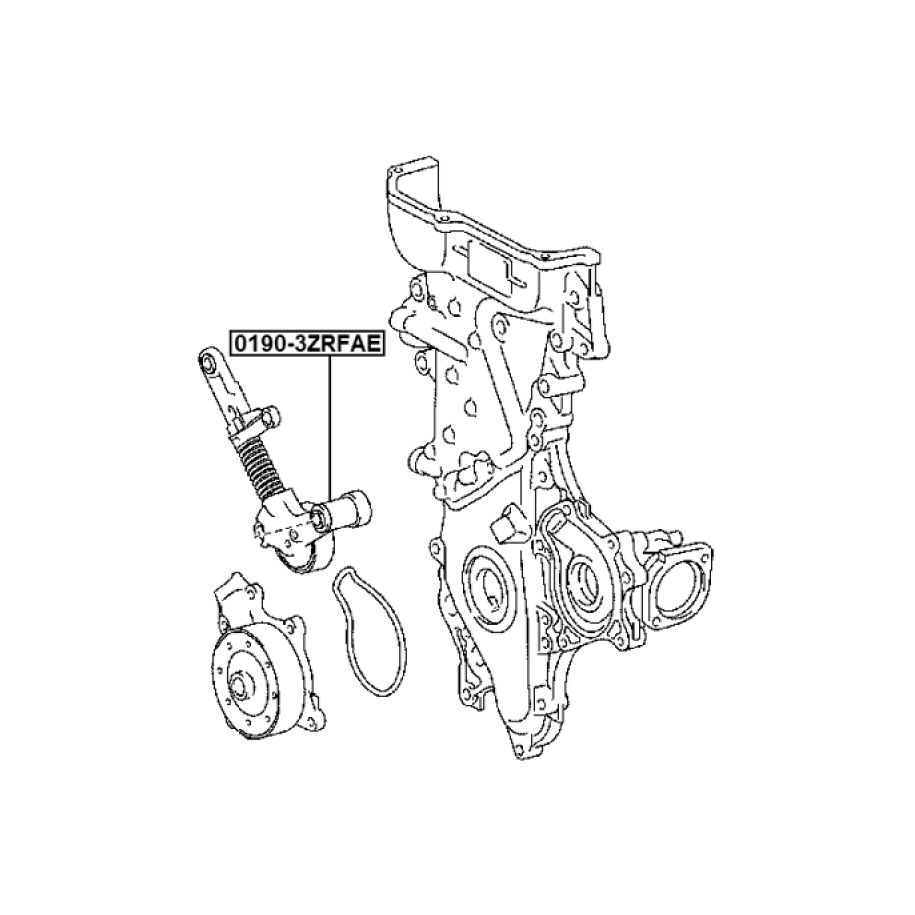 0190-3ZRFAE