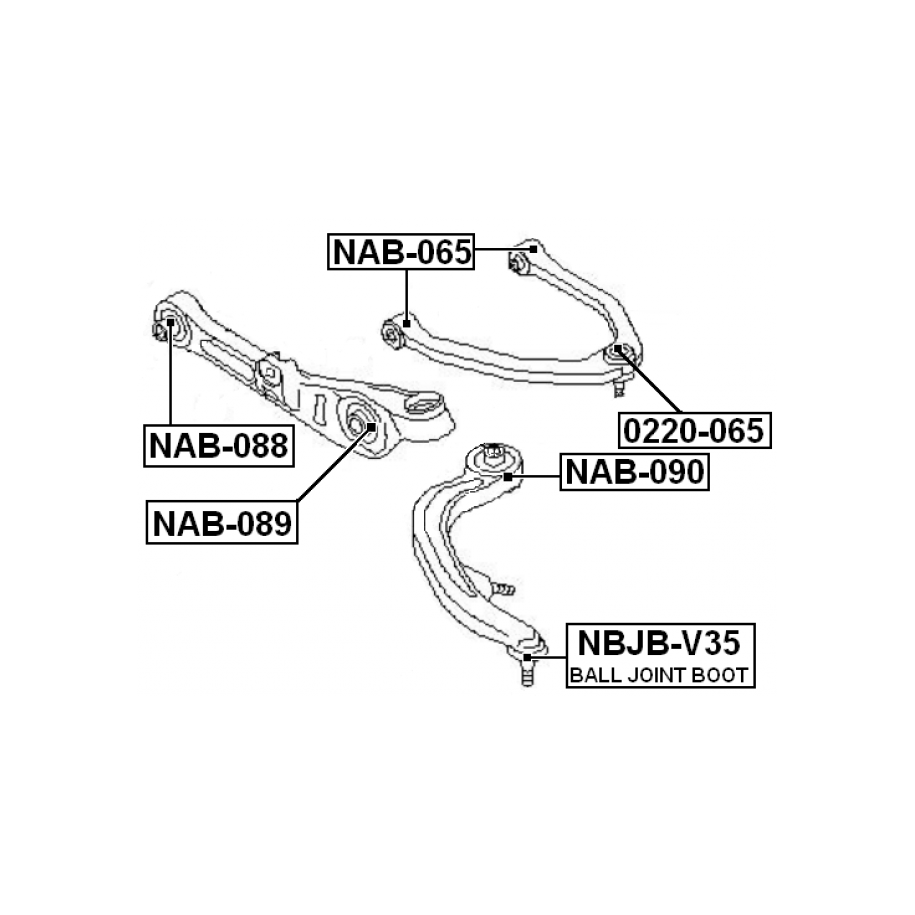 NAB-065

NAB-088

0220-065

NAB-090

NAB-089

NBJB-V35
BALL JOINT BOOT