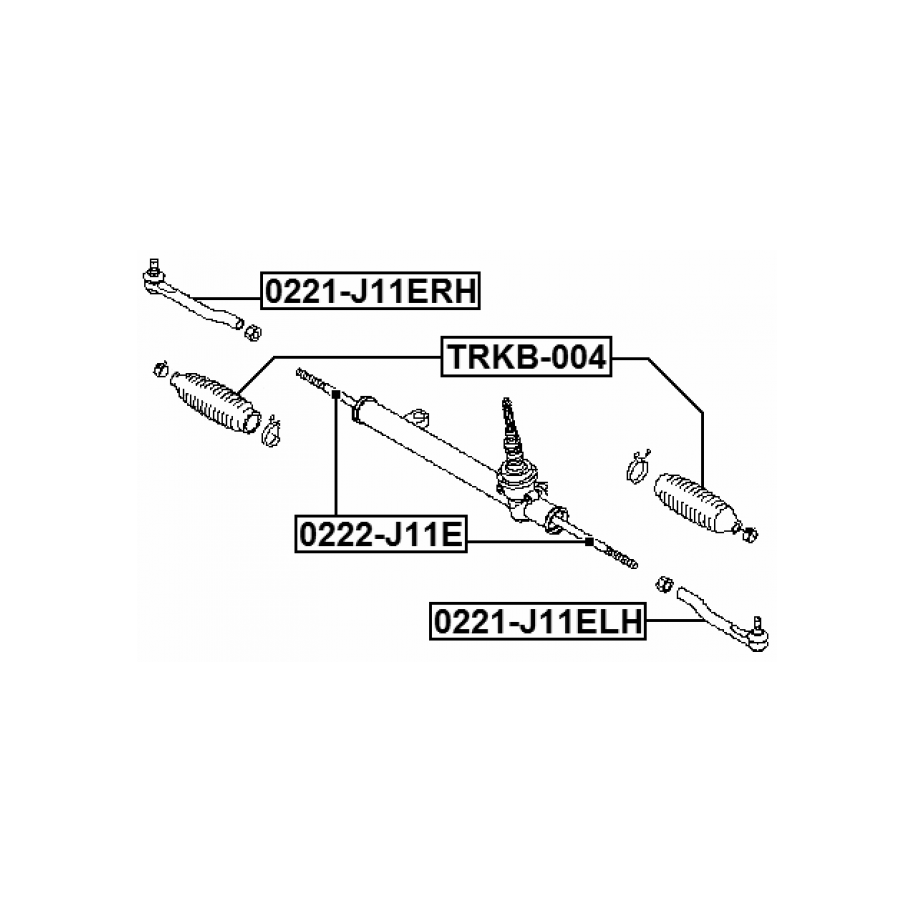 0221-J11ERH

TRKB-004

0222-J11E

0221-J11ELH