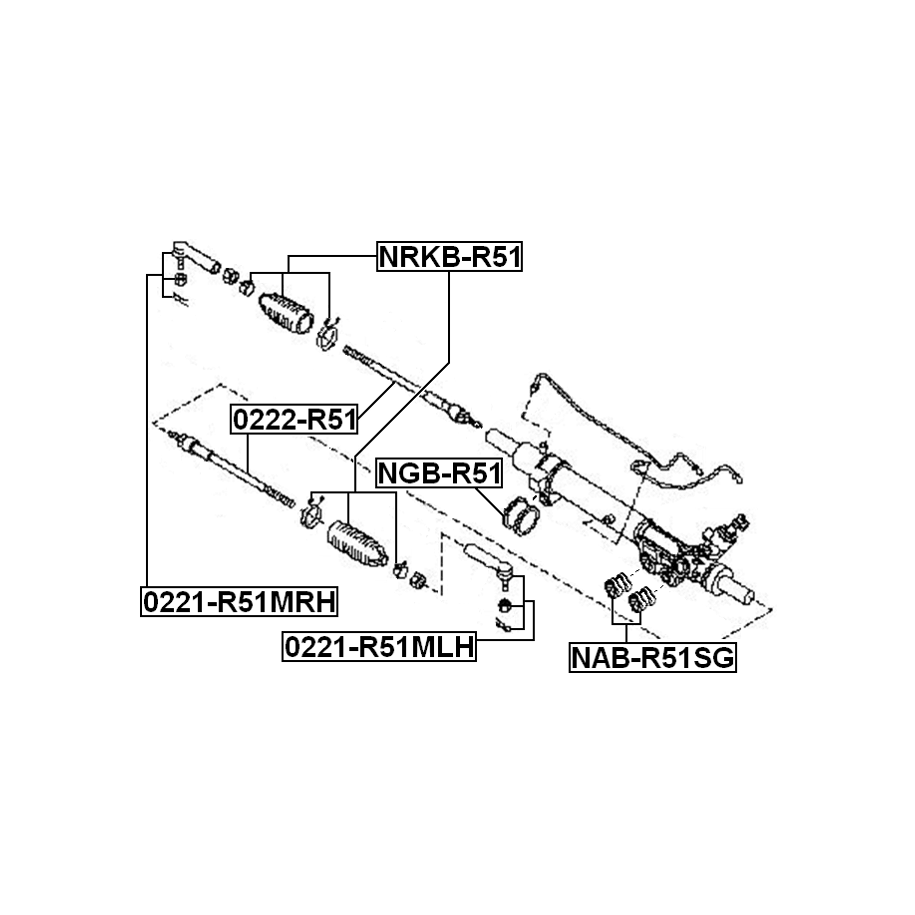 NRKB-R51
0222-R51
NGB-R51
0221-R51MRH
0221-R51MLH
NAB-R51SG