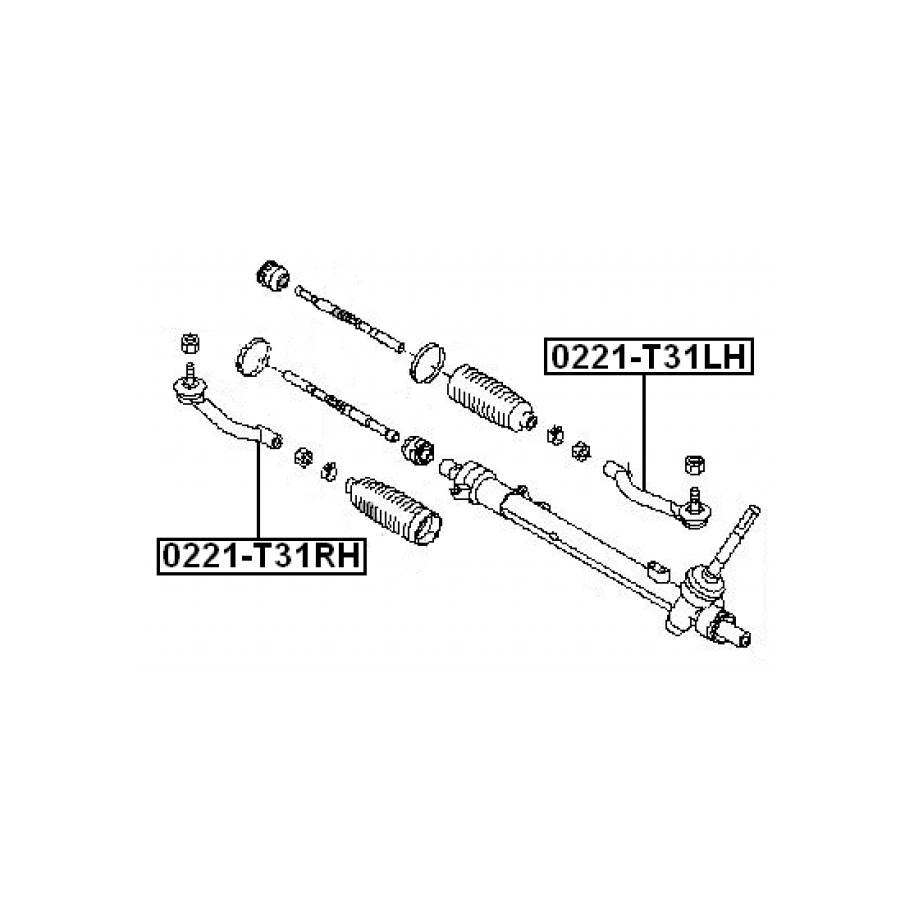 0221-T31LH

0221-T31RH