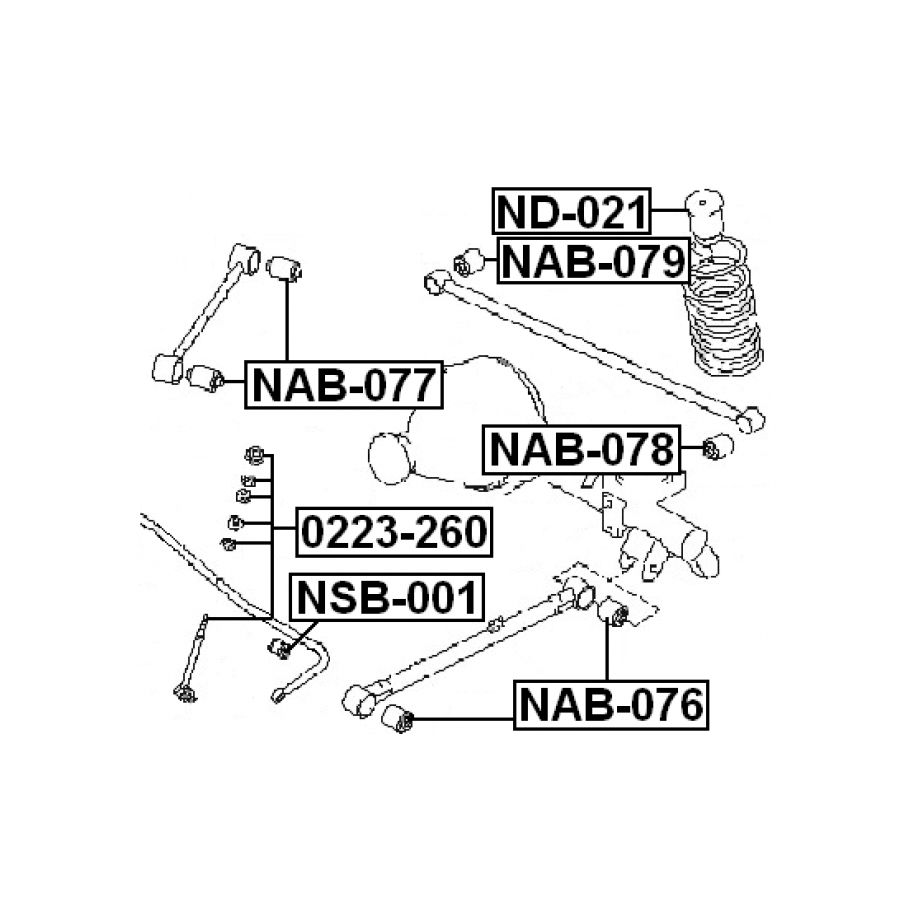 ND-021
NAB-079
NAB-077
NAB-078
0223-260
NSB-001
NAB-076