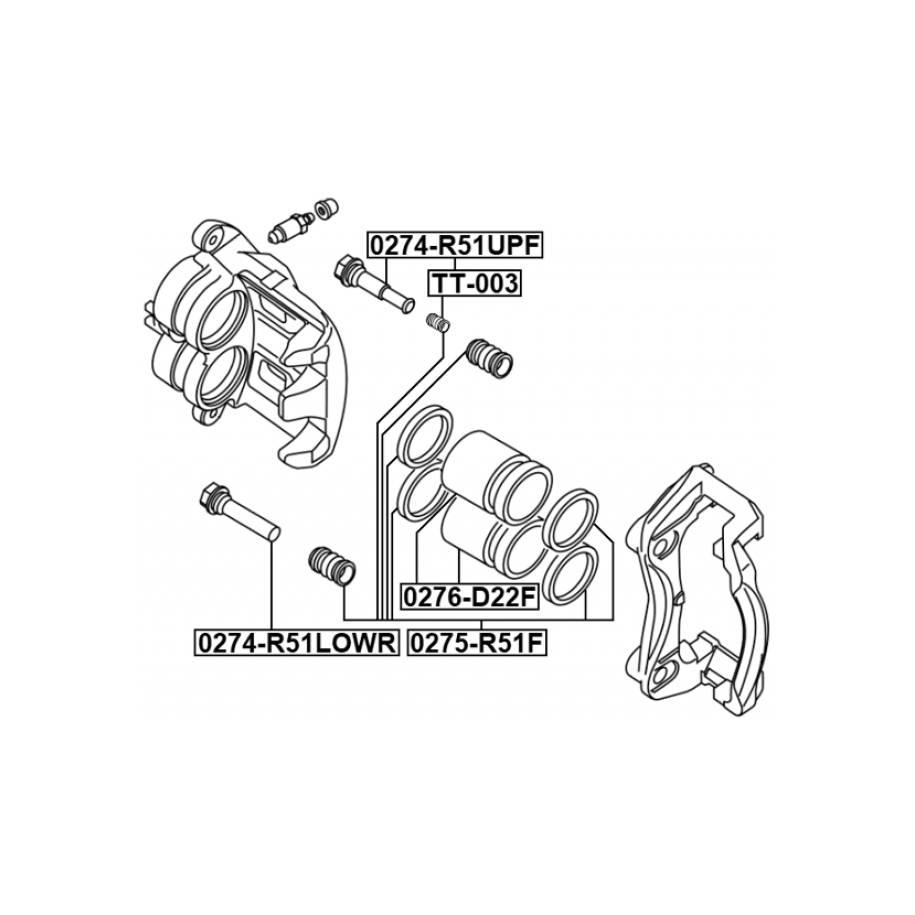 0274-R51UPF
TT-003
0276-D22F
0274-R51LOWR
0275-R51F