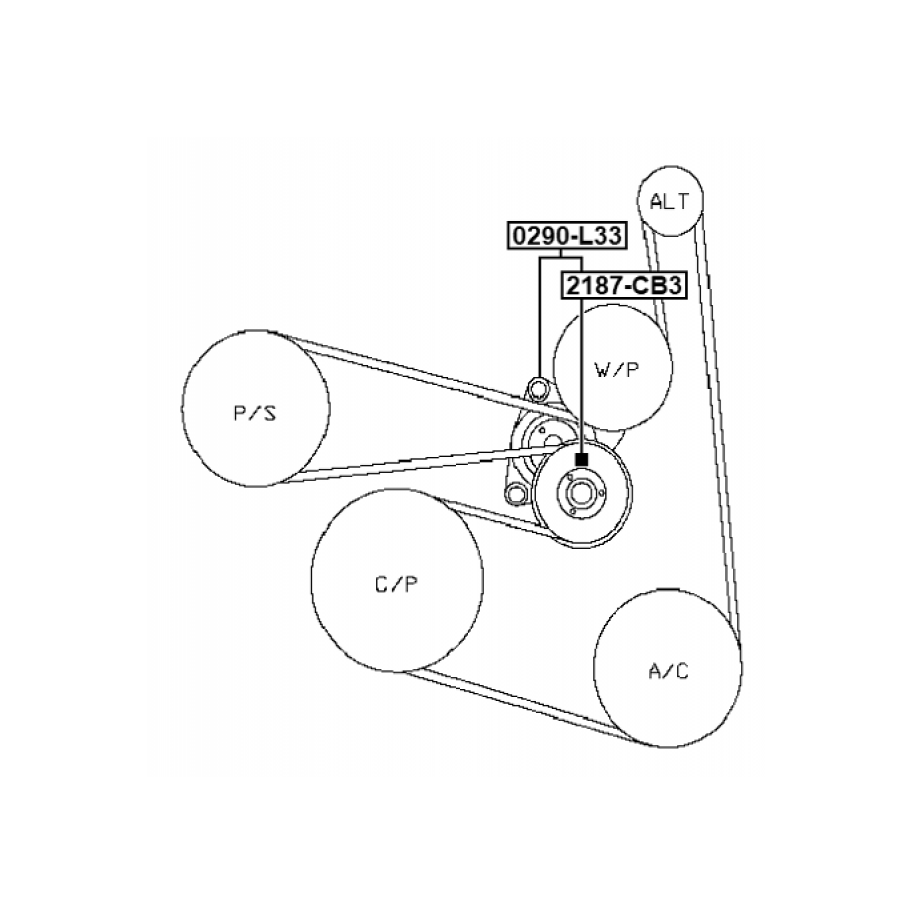 ALT
0290-L33
2187-CB3
W/P
P/S
C/P
A/C