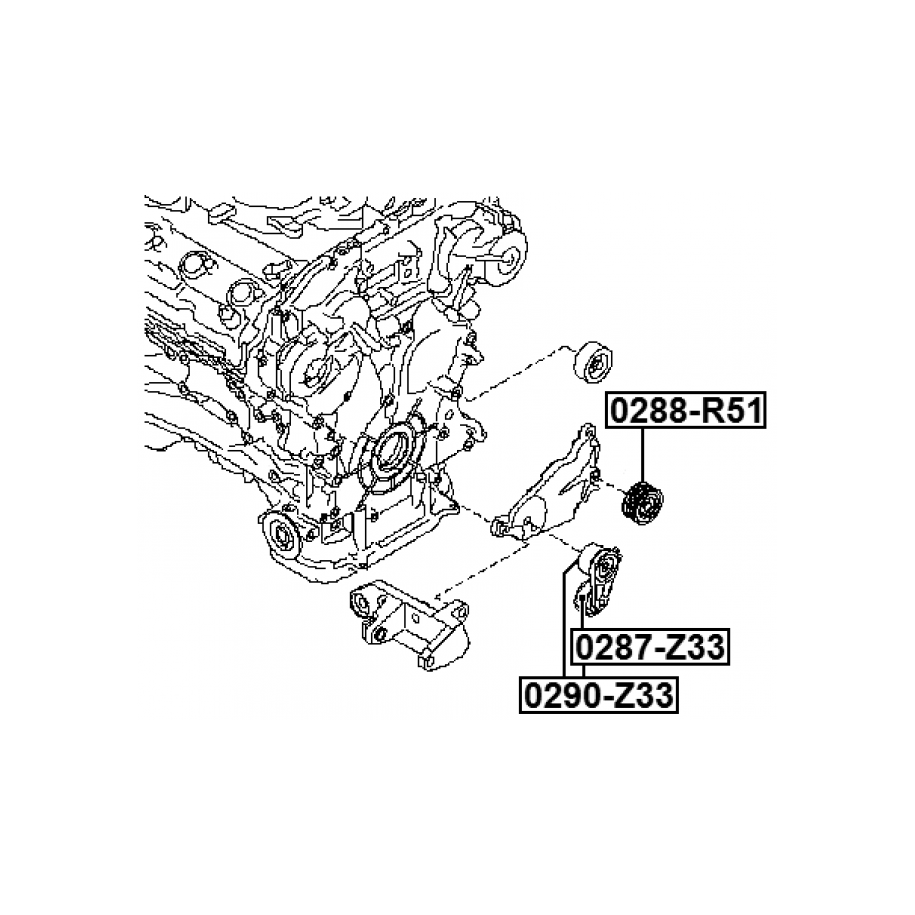 0288-R51

0287-Z33

0290-Z33