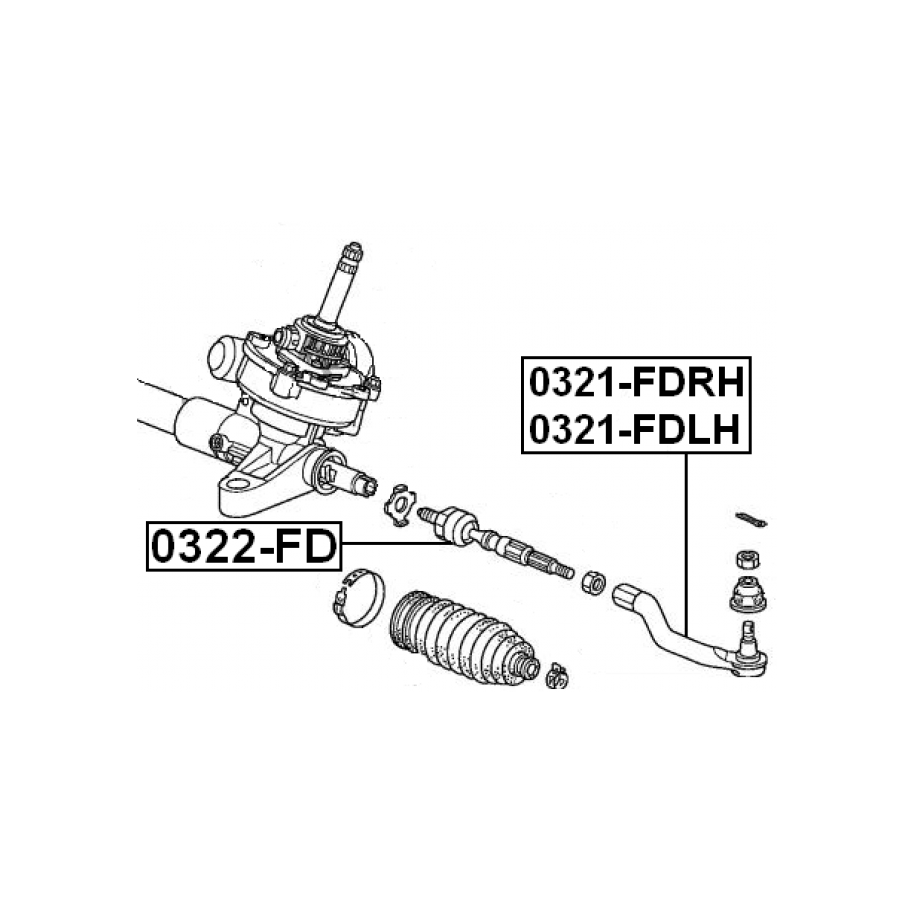 0321-FDRH
0321-FDLH

0322-FD