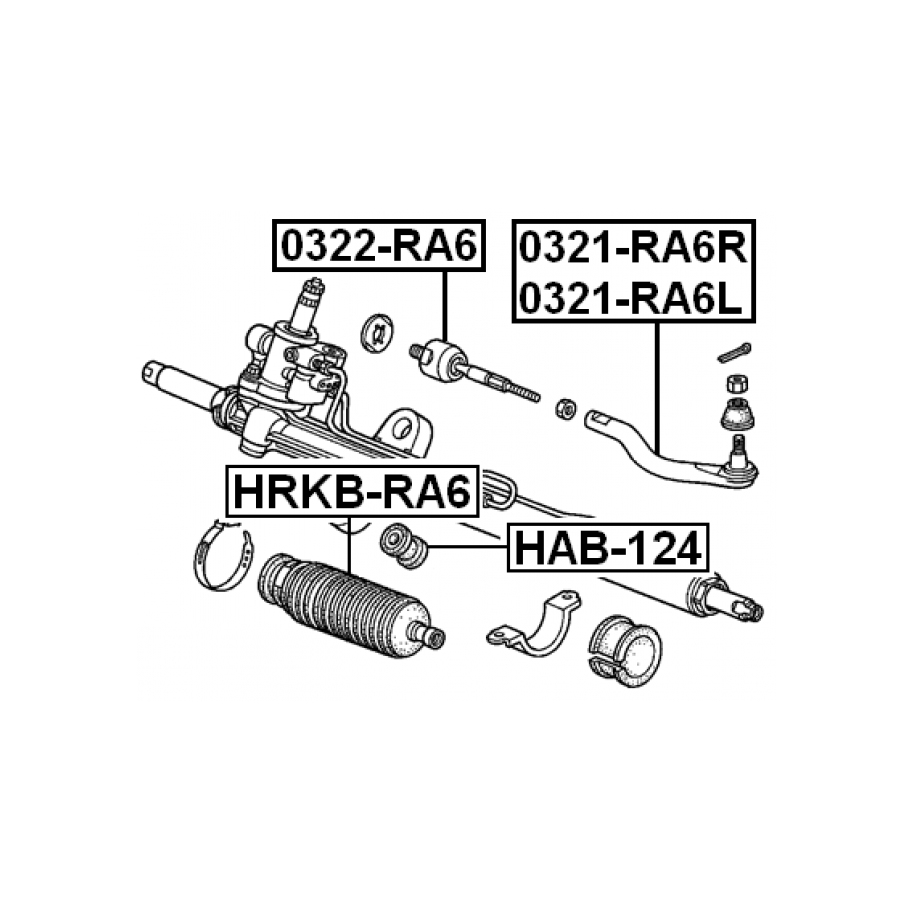 0322-RA6

0321-RA6R
0321-RA6L

HRKB-RA6

HAB-124