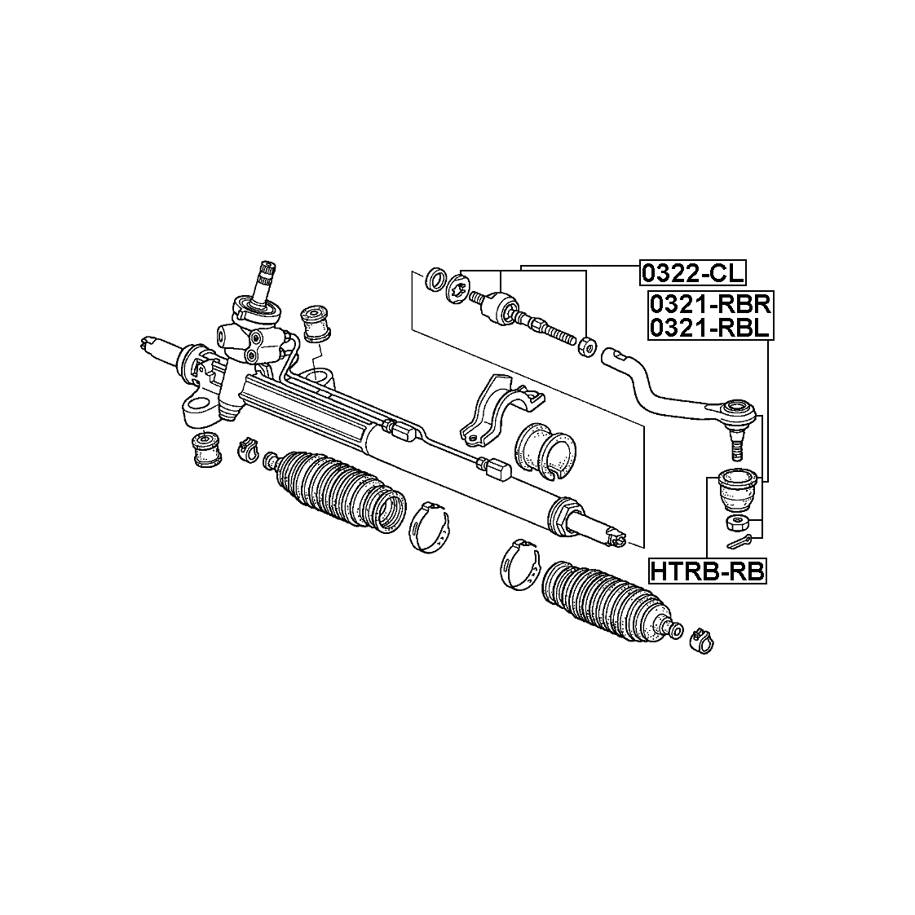 0322-CL
0321-RBR
0321-RBL
HTRB-RB