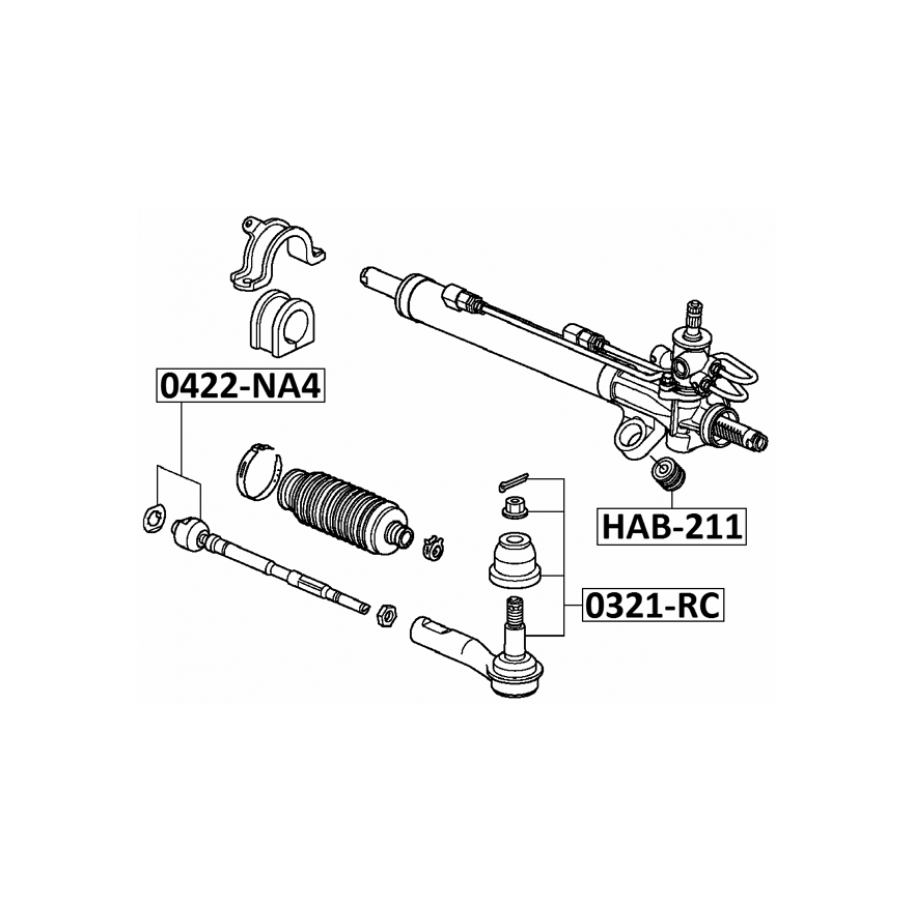 0422-NA4

HAB-211

0321-RC