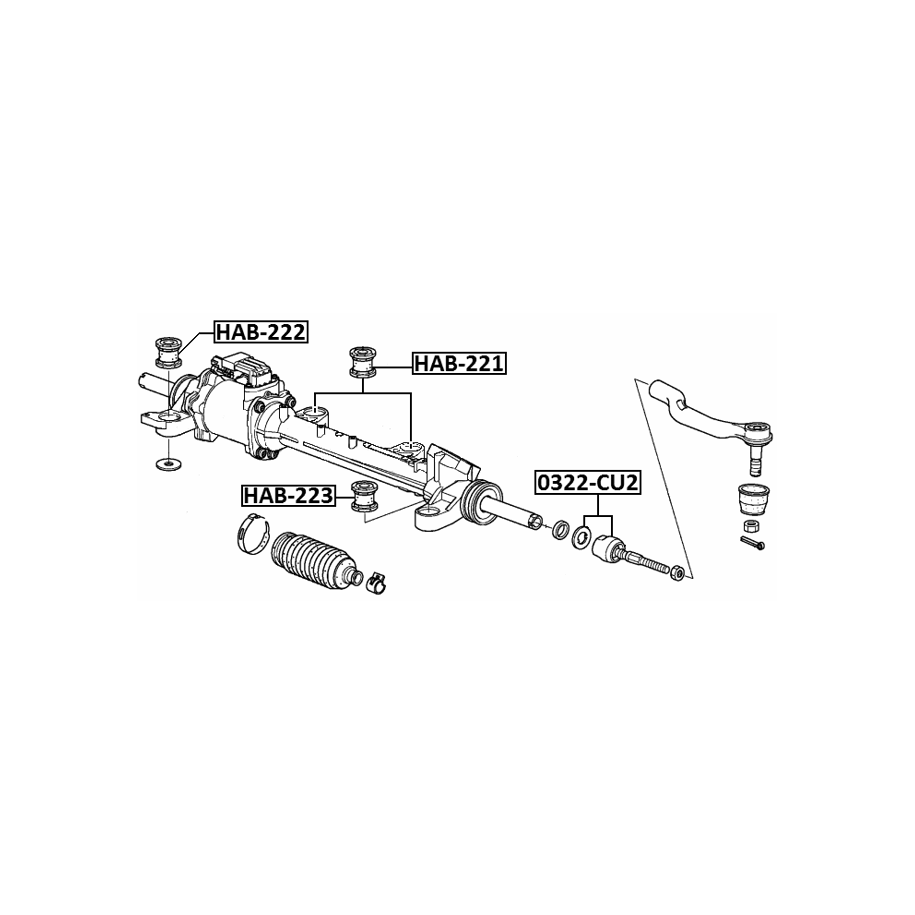 HAB-222

HAB-221

HAB-223

0322-CU2