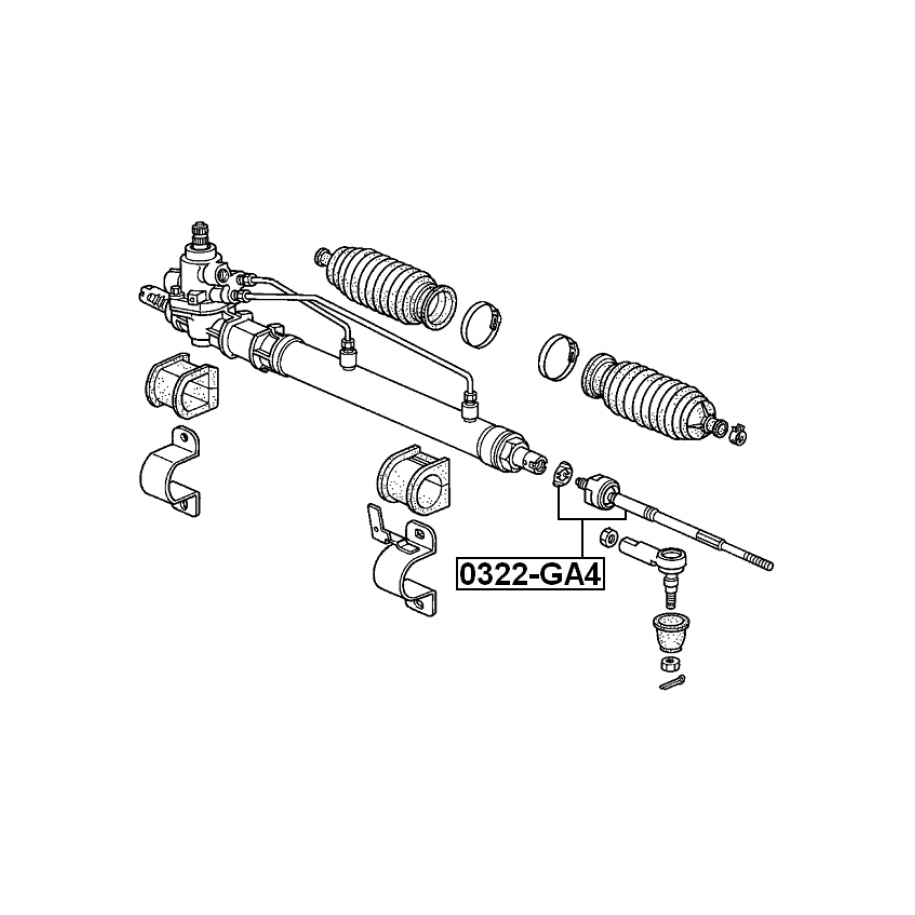 0322-GA4