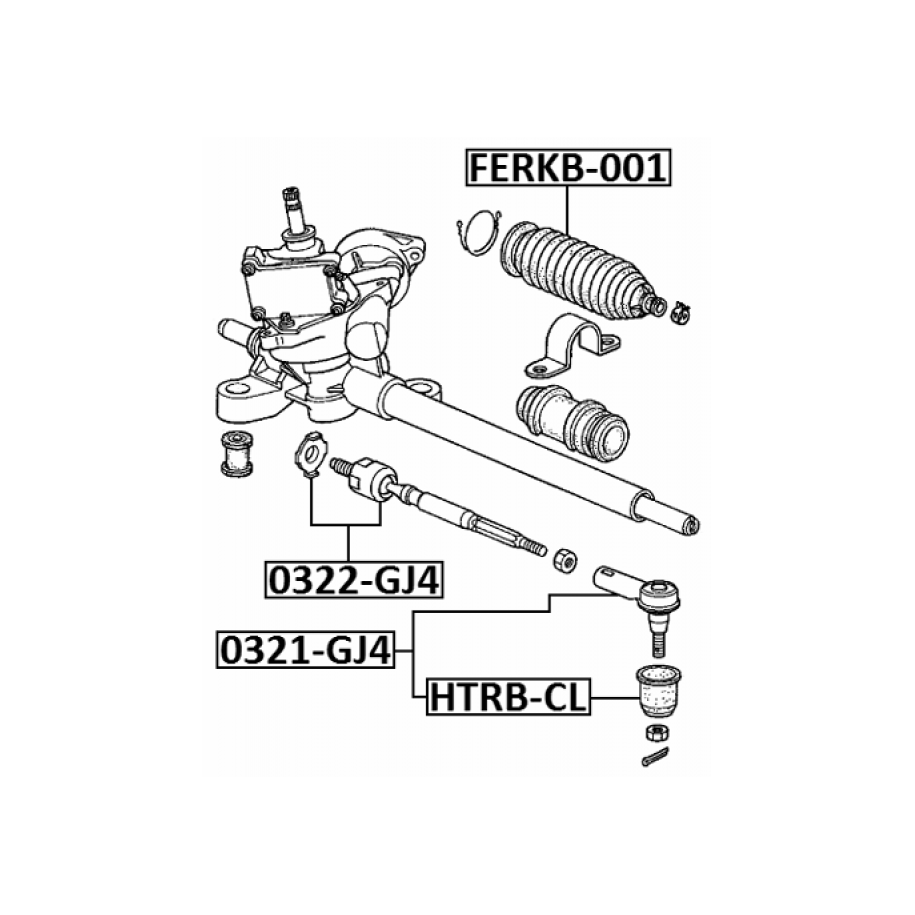 FERKB-001

0322-GJ4

0321-GJ4

HTRB-CL