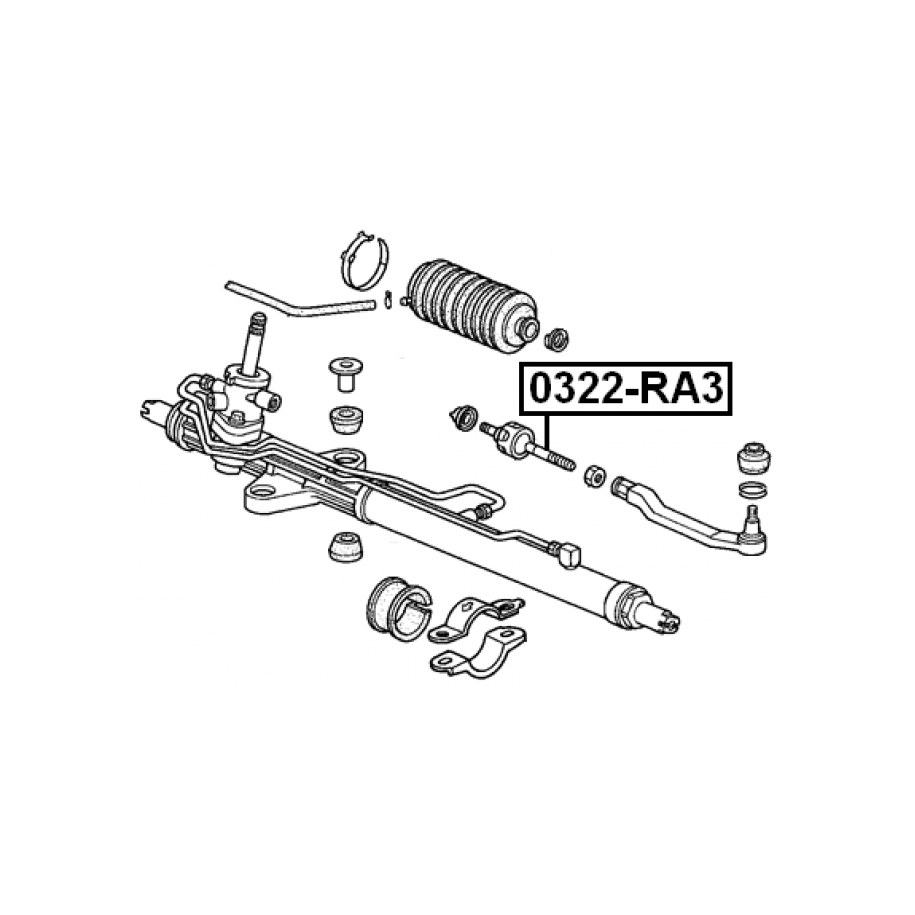 0322-RA3