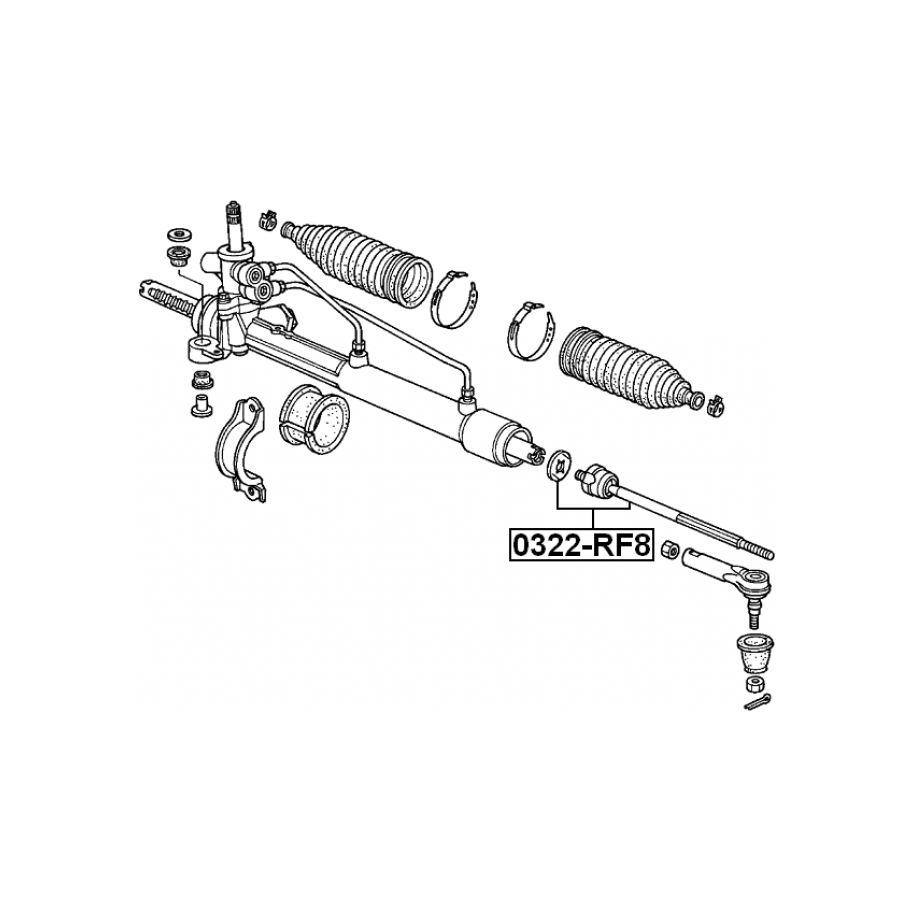 0322-RF8