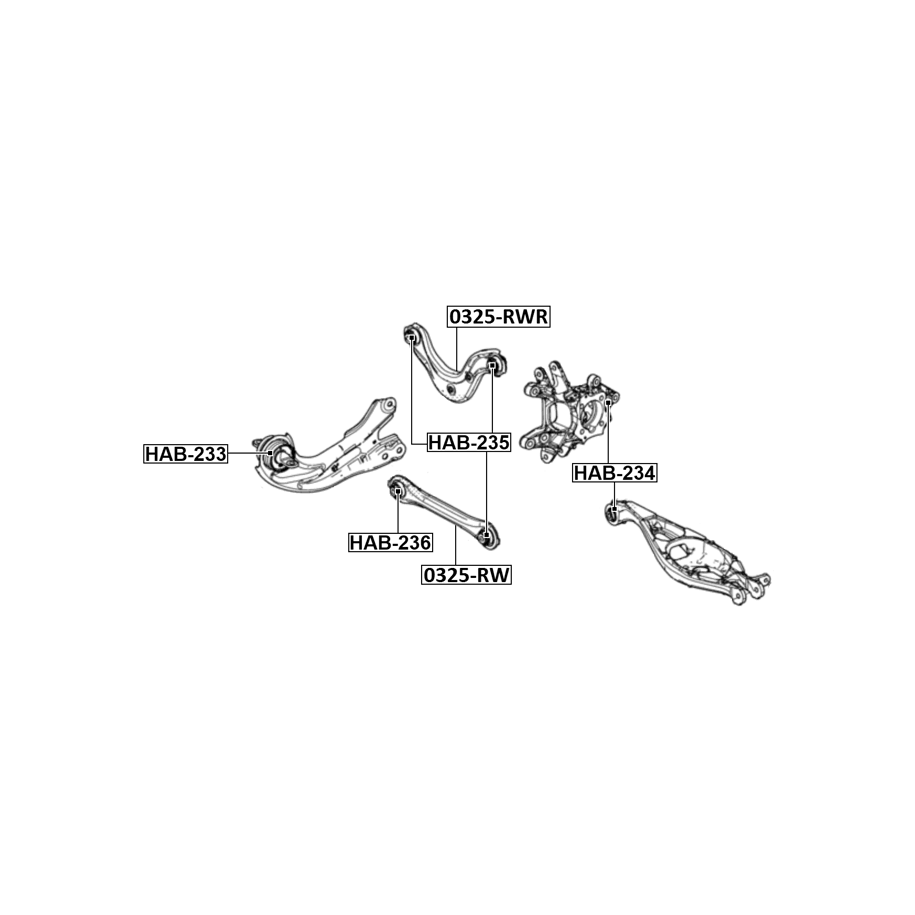 0325-RWR
HAB-233
HAB-235
HAB-234
HAB-236
0325-RW