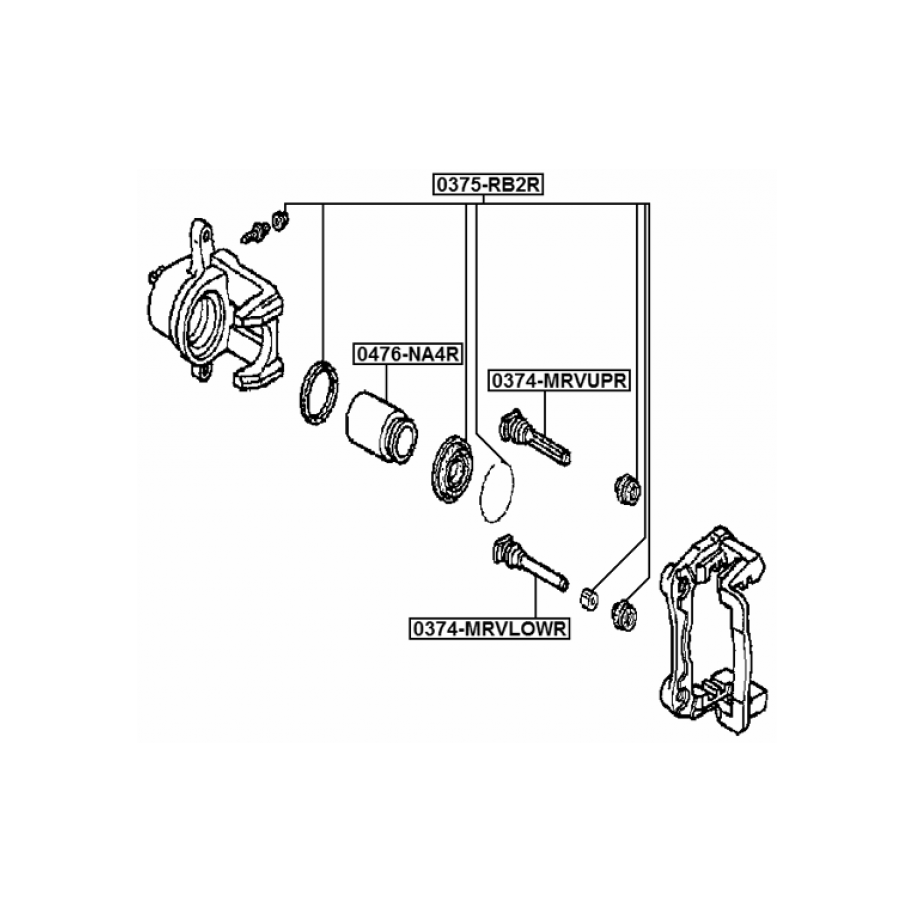 0375-RB2R

0476-NA4R

0374-MRVUPR

0374-MRVLOWR