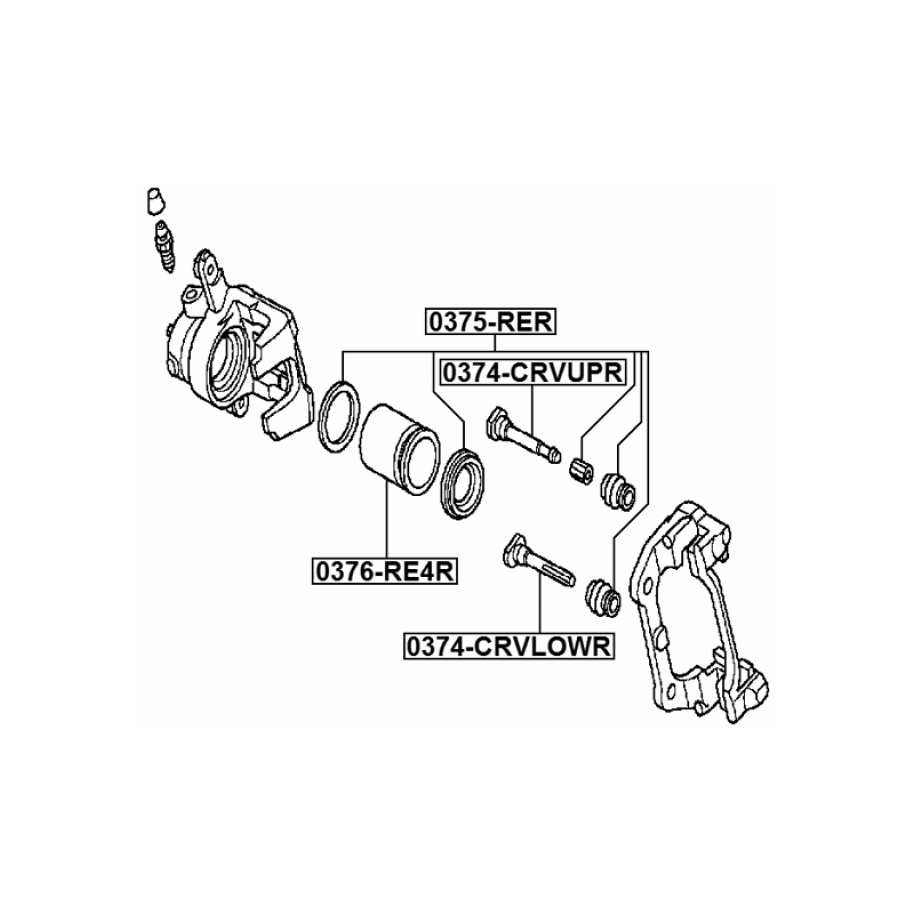 0375-RER

0374-CRVUPR

0376-RE4R

0374-CRVLOWR