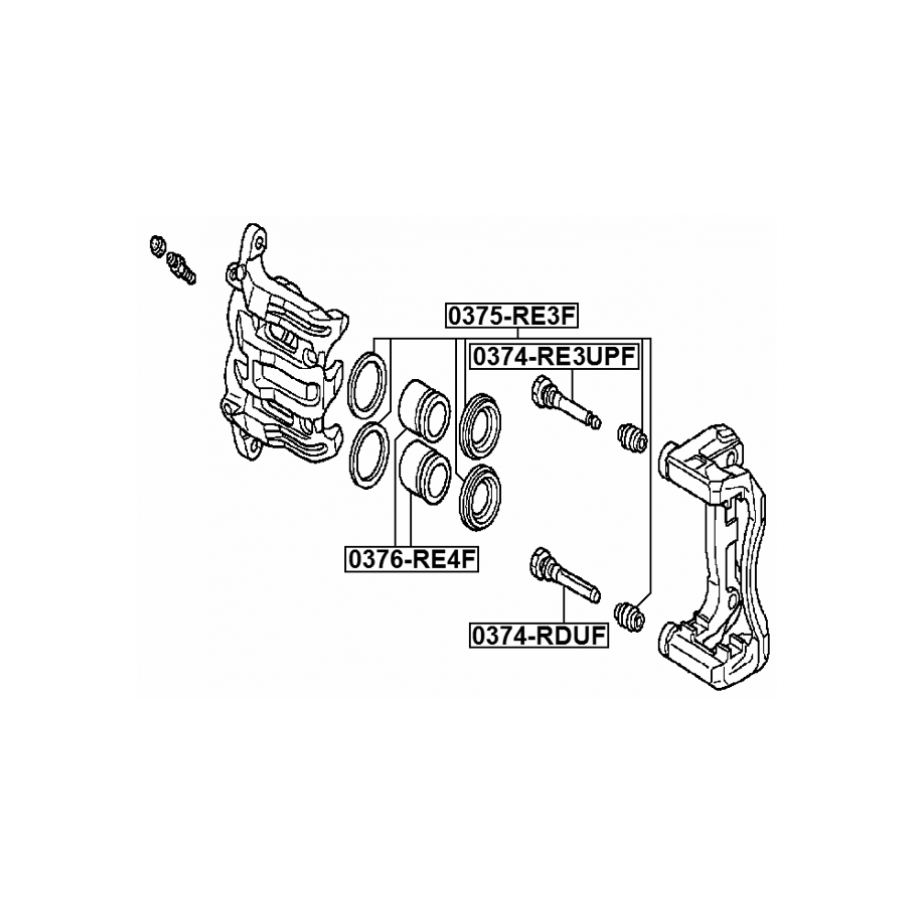 0375-RE3F
0374-RE3UPF
0376-RE4F
0374-RDUF