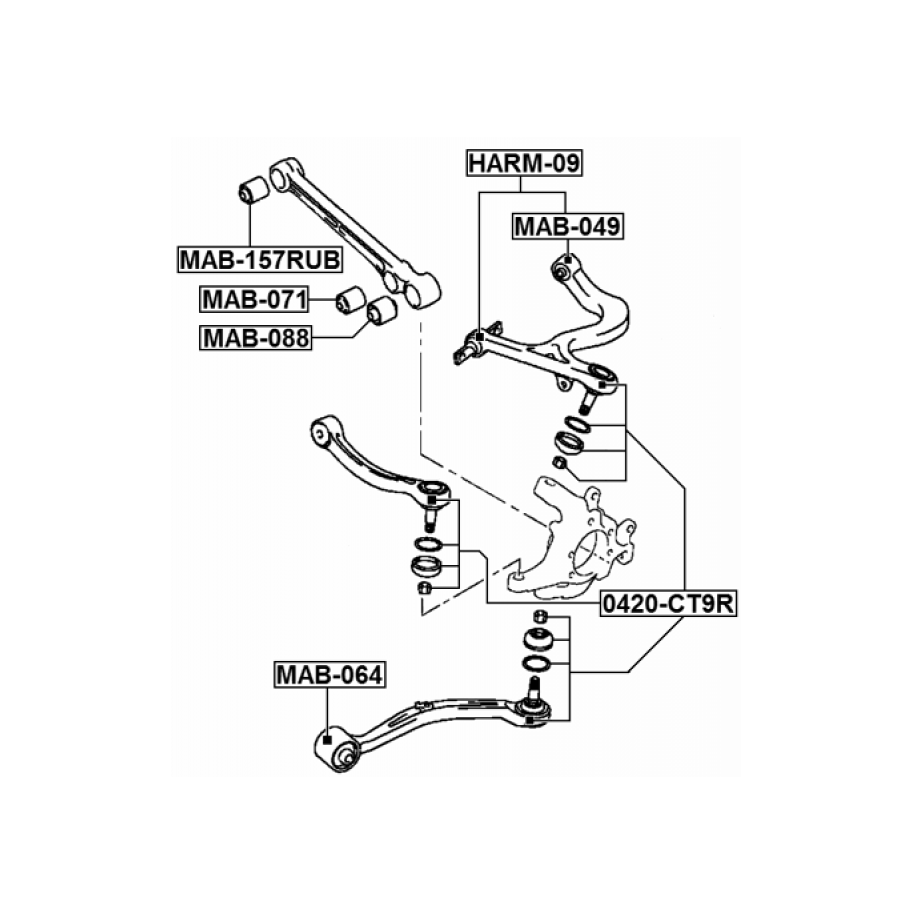 HARM-09

MAB-049

MAB-157RUB

MAB-071

MAB-088

0420-CT9R

MAB-064