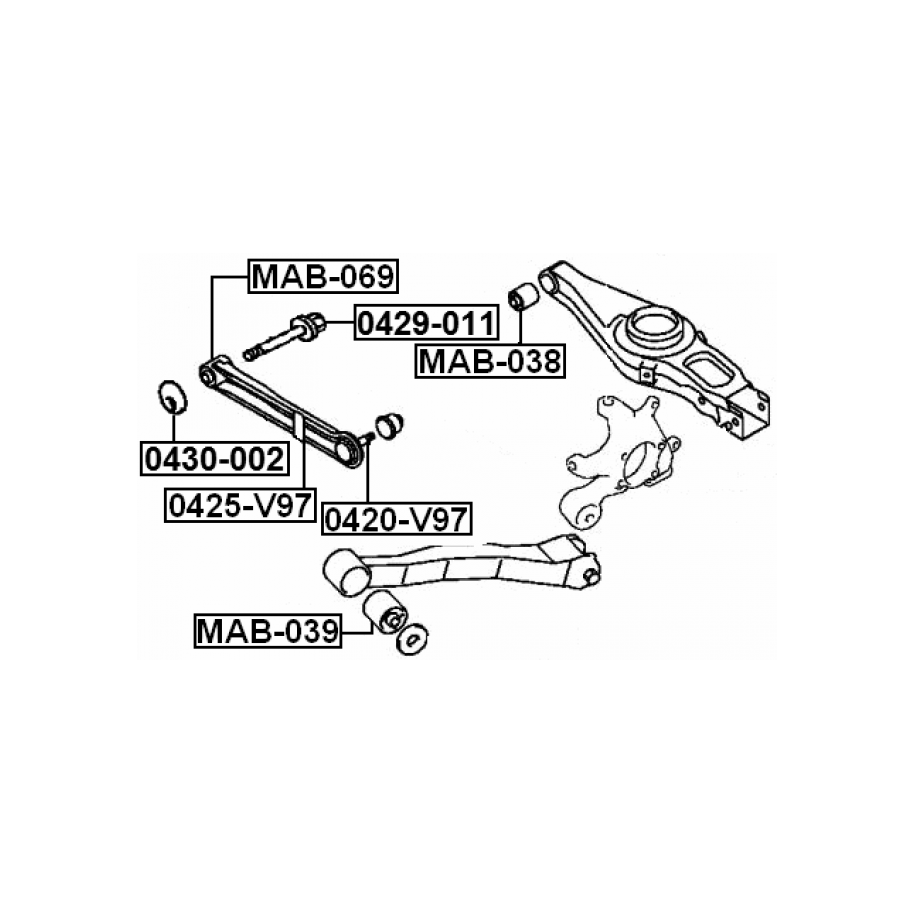 MAB-069
0429-011
MAB-038
0430-002
0425-V97
0420-V97
MAB-039