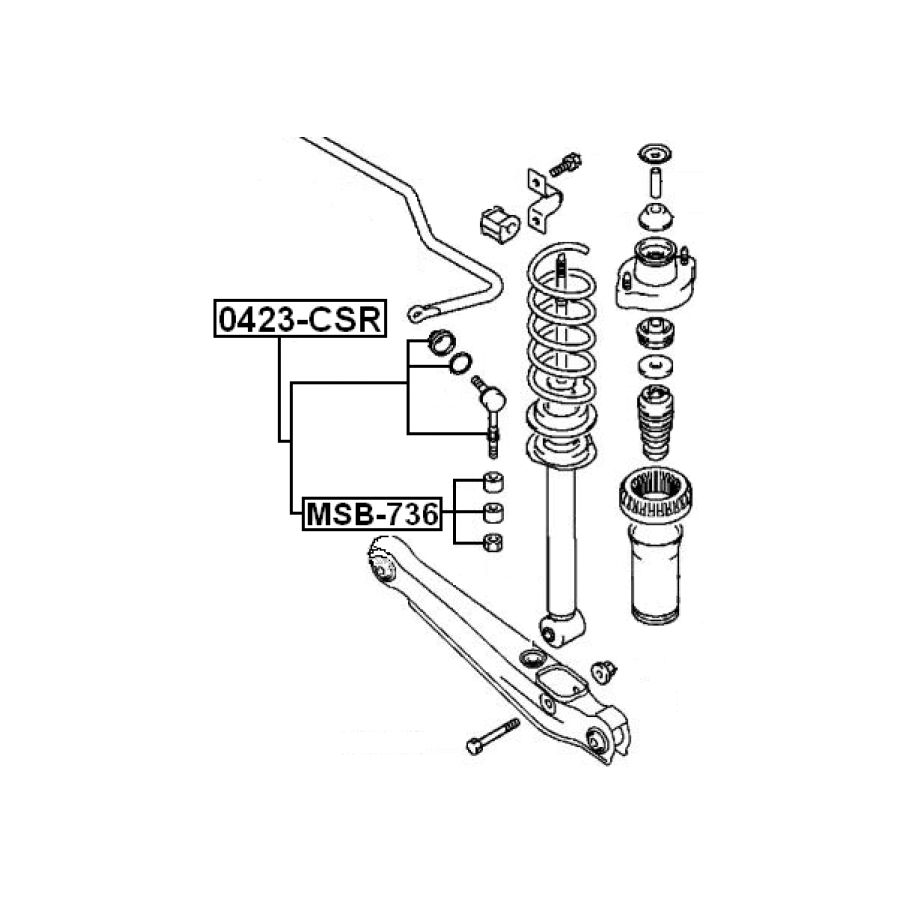 0423-CSR

MSB-736