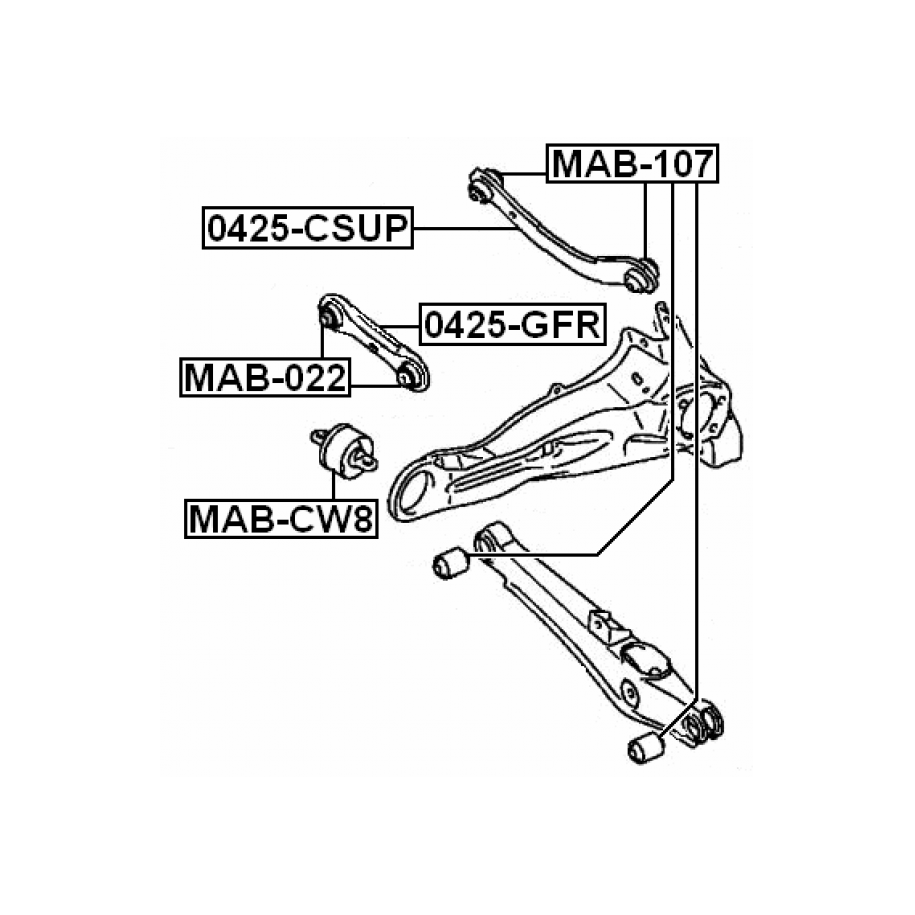 MAB-107

0425-CSUP

0425-GFR

MAB-022

MAB-CW8