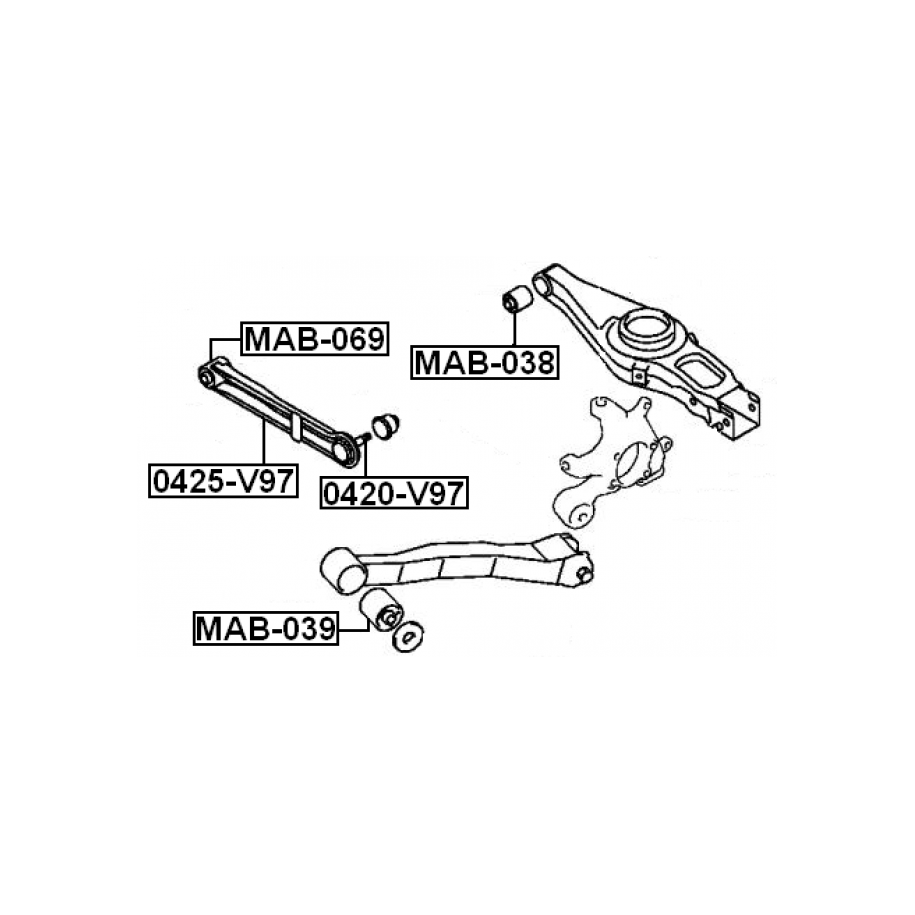 MAB-069
MAB-038
0425-V97
0420-V97
MAB-039