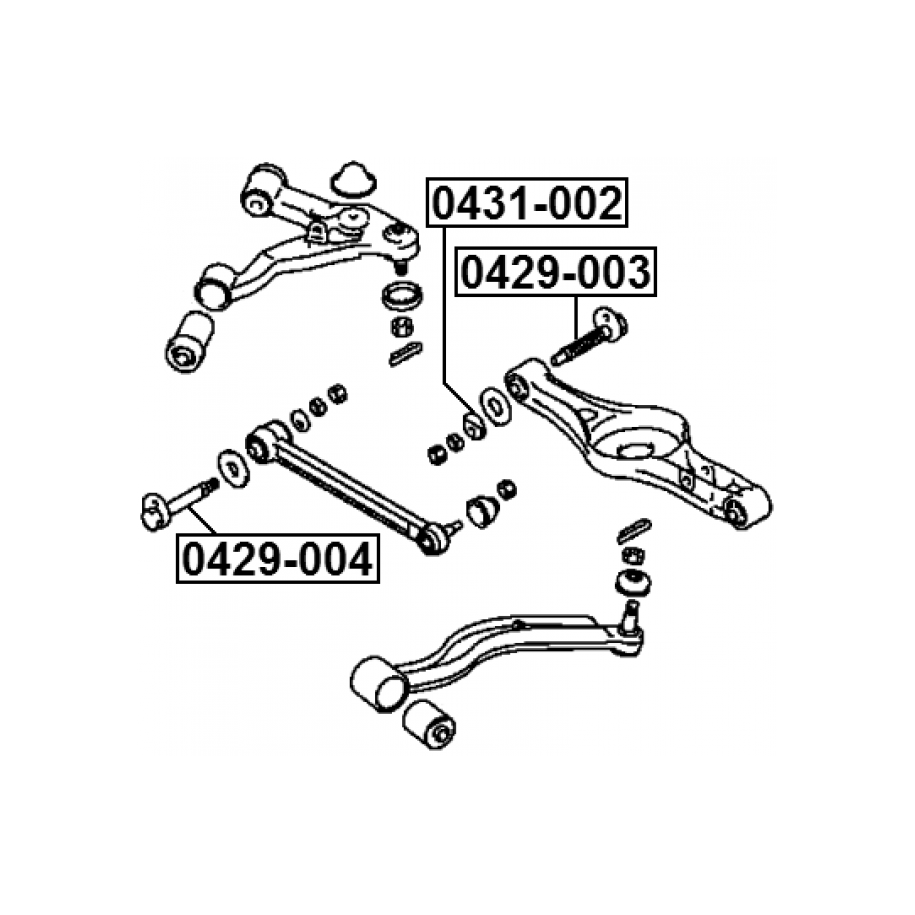 0431-002
0429-003
0429-004