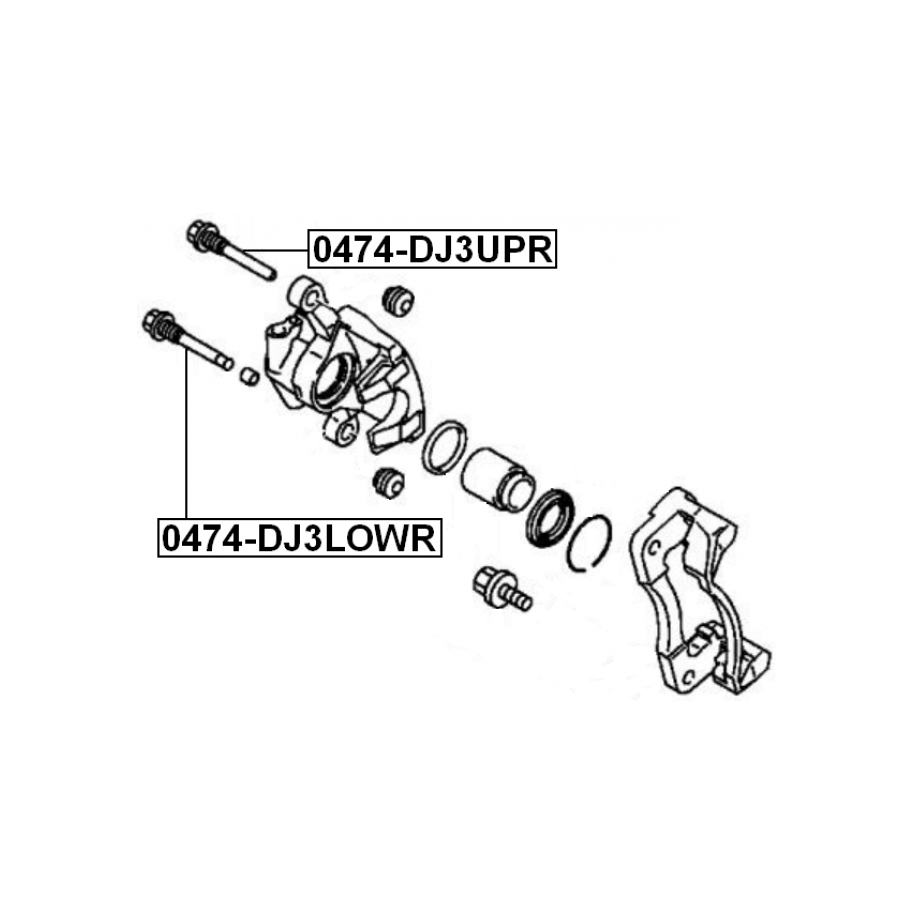 0474-DJ3UPR

0474-DJ3LOWR