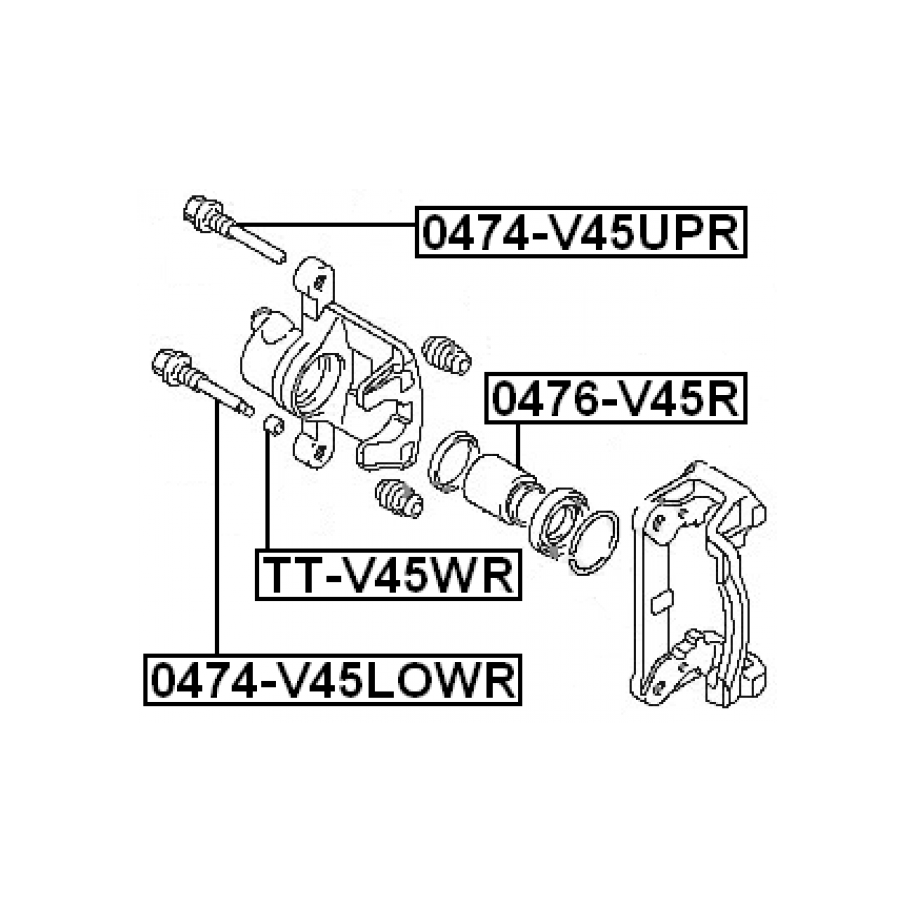 0474-V45UPR

0476-V45R

TT-V45WR

0474-V45LOWR