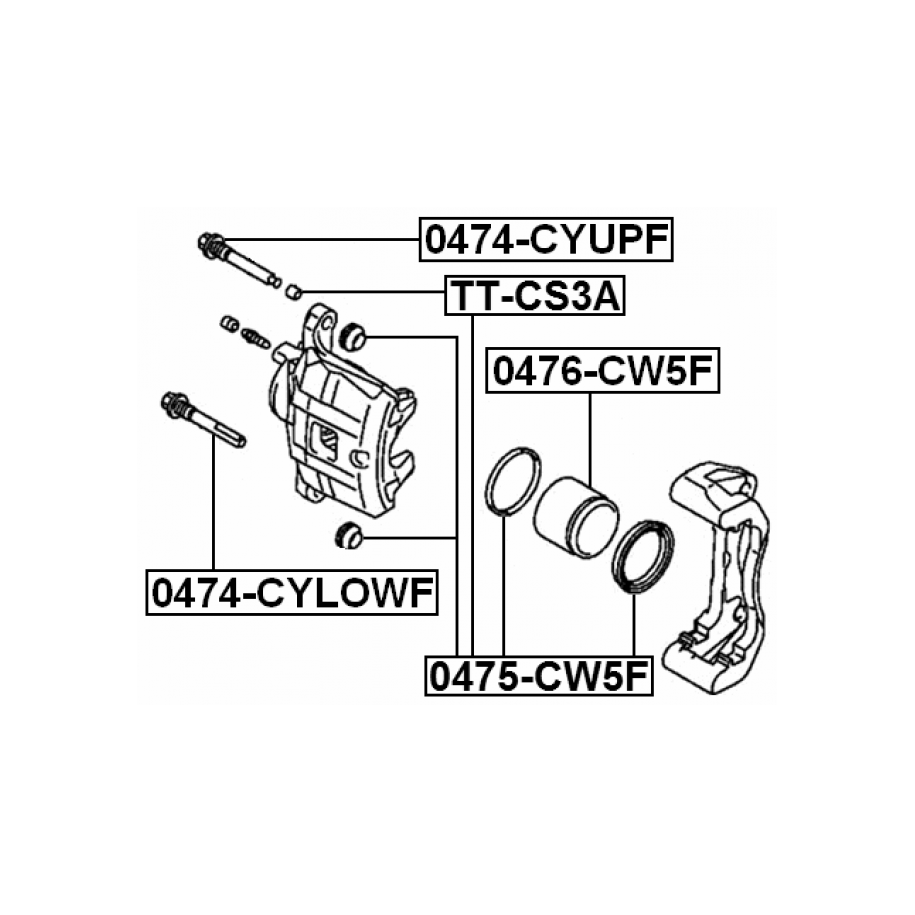 0474-CYUPF
TT-CS3A
0476-CW5F
0474-CYLOWF
0475-CW5F