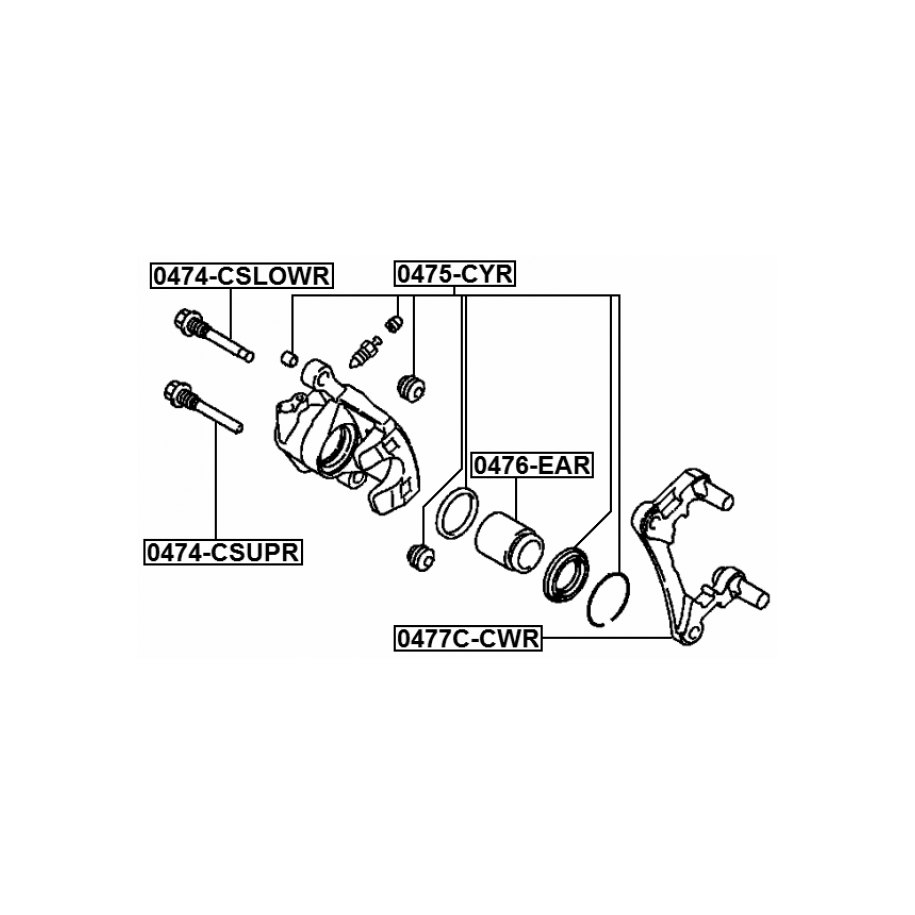 0474-CSLOWR
0475-CYR
0476-EAR
0474-CSUPR
0477C-CWR