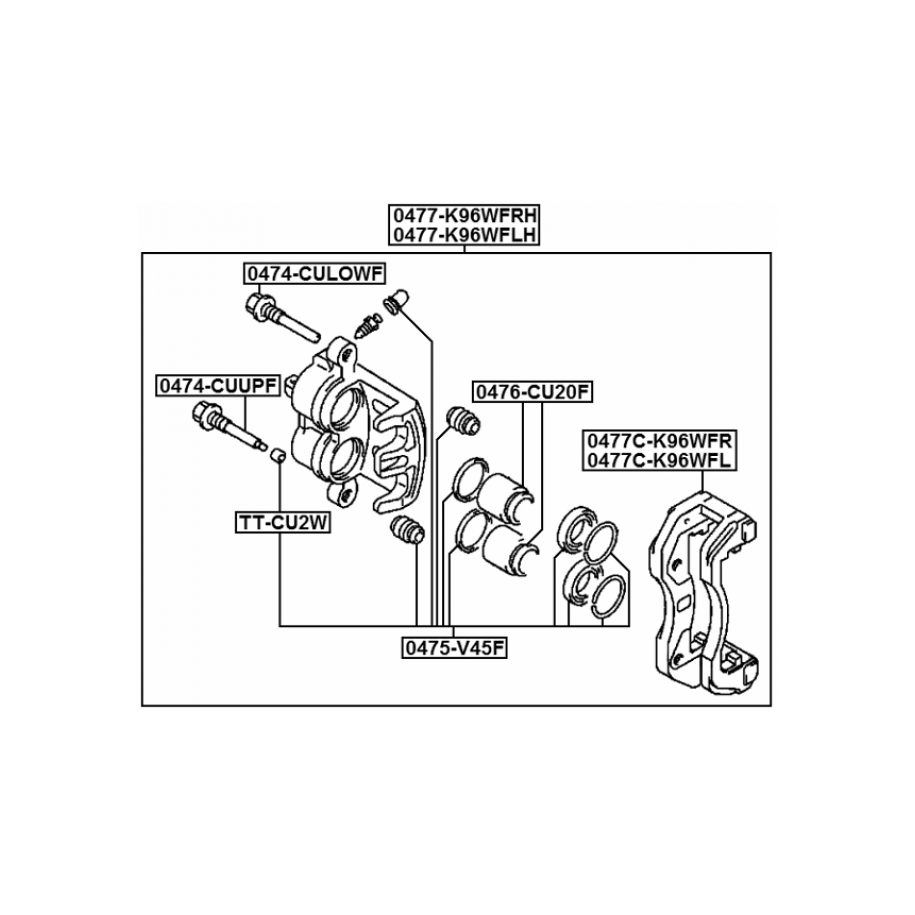 0477-K96WFRH
0477-K96WFLH

0474-CULOWF

0474-CUUPF

0476-CU20F

0477C-K96WFR
0477C-K96WFL

TT-CU2W

0475-V45F