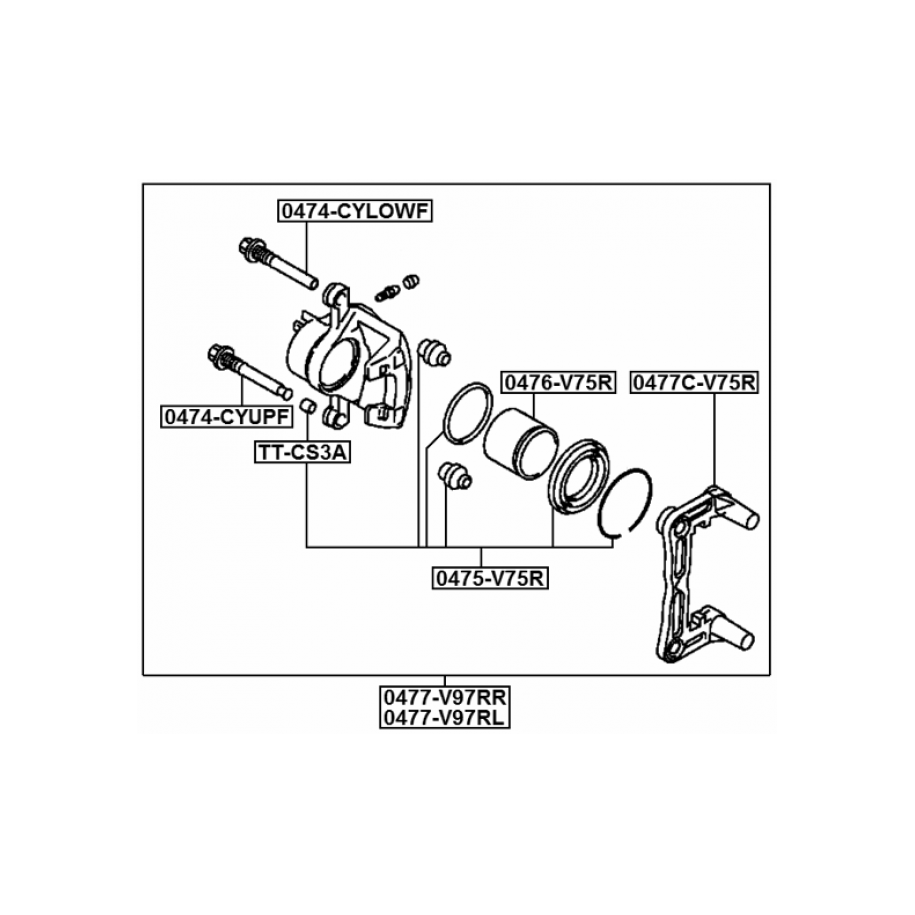 0474-CYLOWF
0476-V75R
0477C-V75R
0474-CYUPF
TT-CS3A
0475-V75R
0477-V97RR
0477-V97RL